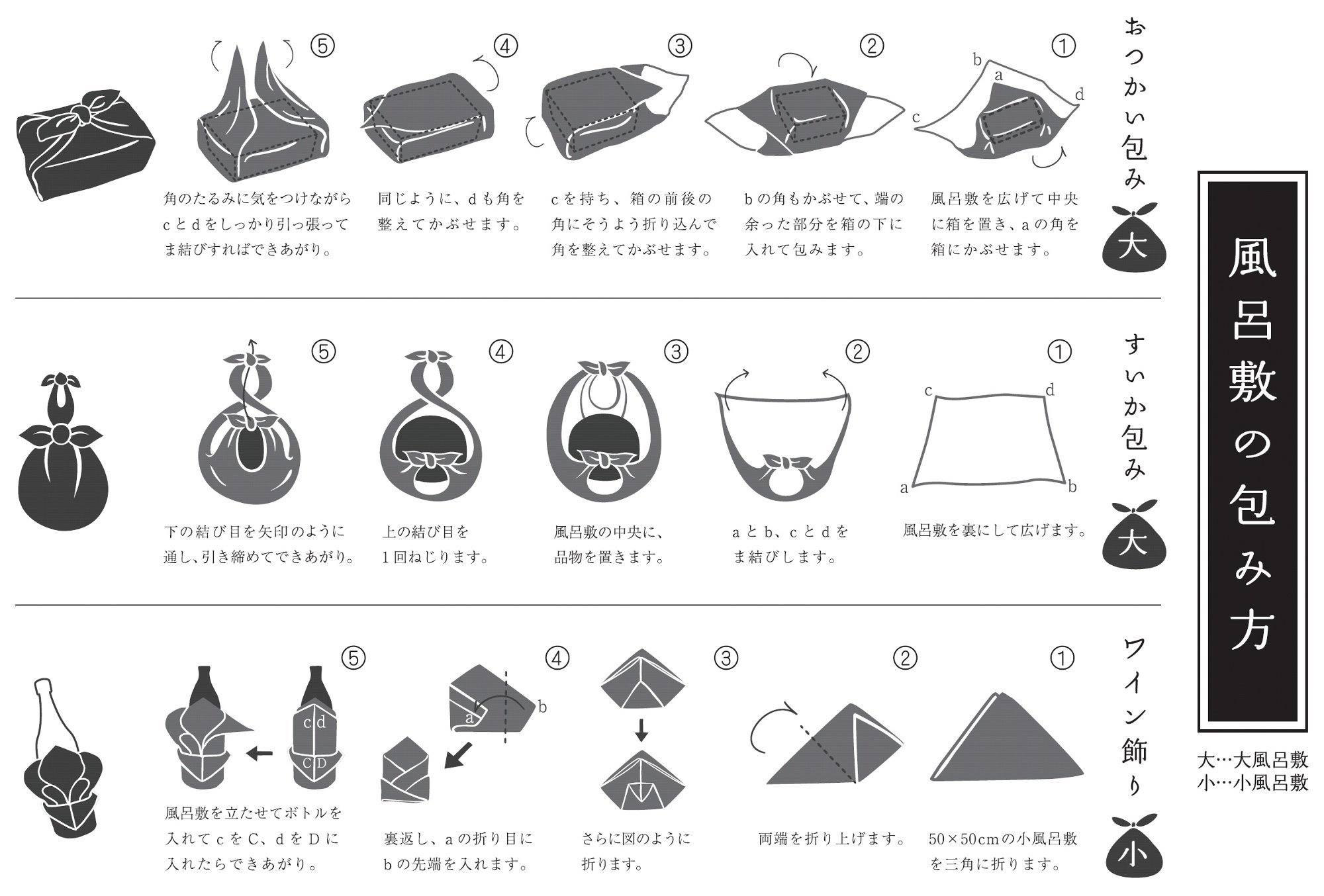 風呂敷の包み方

大…大風呂敷
小…小風呂敷

おつかい包み
大

①
b a d c
風呂敷を広げて中央に箱を置き、aの角を箱にかぶせます。

②
bの角もかぶせて、端の余った部分を箱の下に入れて包みます。

③
cを持ち、箱の前後の角にそうよう折り込んで角を整えてかぶせます。

④
同じように、dも角を整えてかぶせます。

⑤
角のたるみに気をつけながらcとdをしっかり引っ張ってま結びすればできあがり。

すいか包み
大

①
c d a b
風呂敷を裏にして広げます。

②
aとb、cとdをま結びします。

③
風呂敷の中央に、品物を置きます。

④
上の結び目を1回ねじります。

⑤
下の結び目を矢印のように通し、引き締めてできあがり。

ワイン飾り
小

①
50×50cmの小風呂敷を三角に折ります。

②
両端を折り上げます。

③
さらに図のように折ります。

④
a b
裏返し、aの折り目にbの先端を入れます。

⑤
c d C D
風呂敷を立たせてボトルを入れてcをC、dをDに入れたらできあがり。