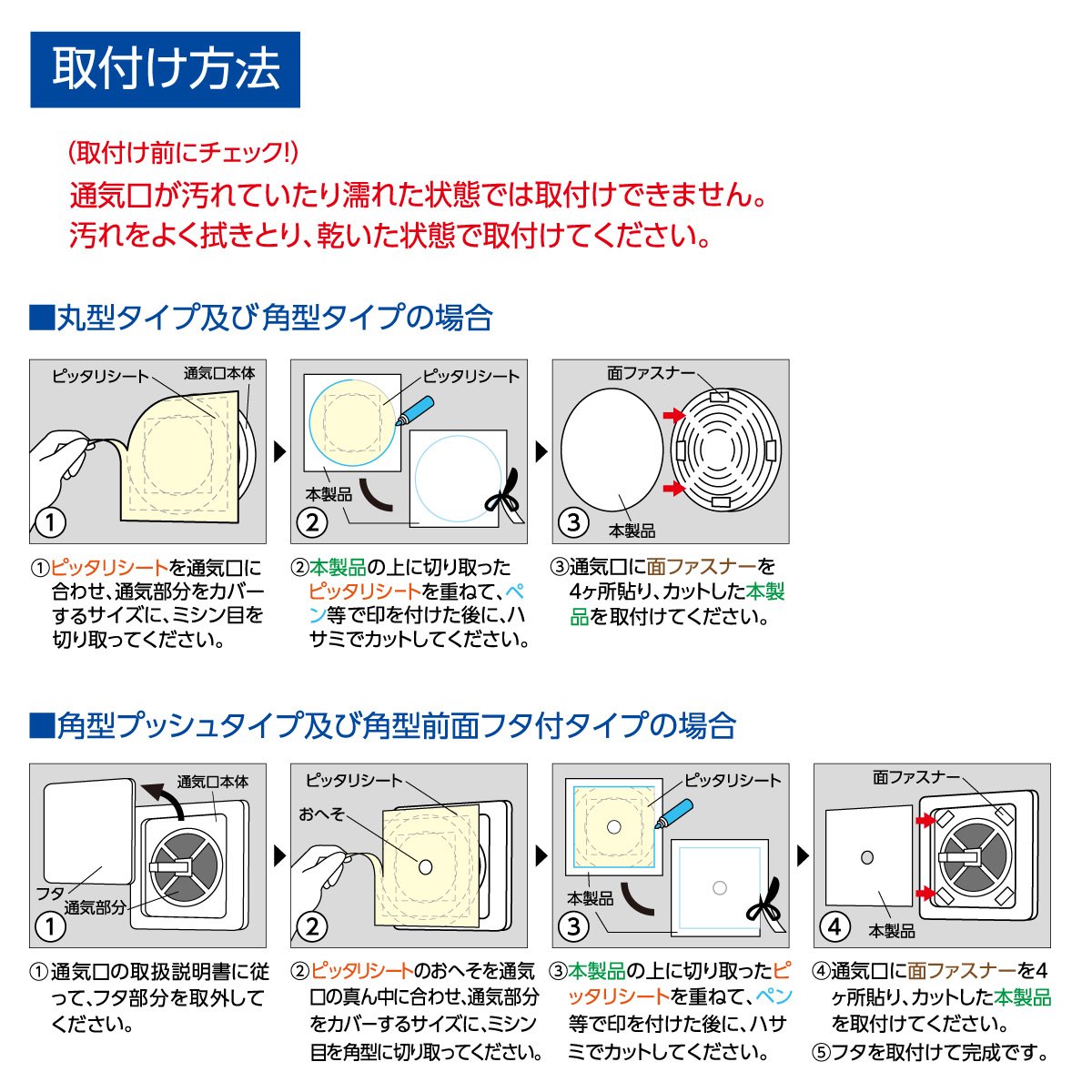 取付け方法

（取付け前にチェック!）
通気口が汚れていたり濡れた状態では取付けできません。
汚れをよく拭きとり、乾いた状態で取付けてください。

■丸型タイプ及び角型タイプの場合

ピッタリシート
通気口本体
①

ピッタリシート
本製品
②

面ファスナー
本製品
③

①ピッタリシートを通気口に合わせ、通気部分をカバーするサイズに、ミシン目を切り取ってください。

②本製品の上に切り取ったピッタリシートを重ねて、ペン等で印を付けた後に、ハサミでカットしてください。

③通気口に面ファスナーを4ヶ所貼り、カットした本製品を取付けてください。

■角型プッシュタイプ及び角型前面フタ付タイプの場合

通気口本体
フタ
通気部分
①

ピッタリシート
おへそ
②

ピッタリシート
本製品
③

面ファスナー
本製品
④

①通気口の取扱説明書に従って、フタ部分を取外してください。

②ピッタリシートのおへそを通気口の真ん中に合わせ、通気部分をカバーするサイズに、ミシン目を角型に切り取ってください。

③本製品の上に切り取ったピッタリシートを重ねて、ペン等で印を付けた後に、ハサミでカットしてください。

④通気口に面ファスナーを4ヶ所貼り、カットした本製品を取付けてください。
⑤フタを取付けて完成です。