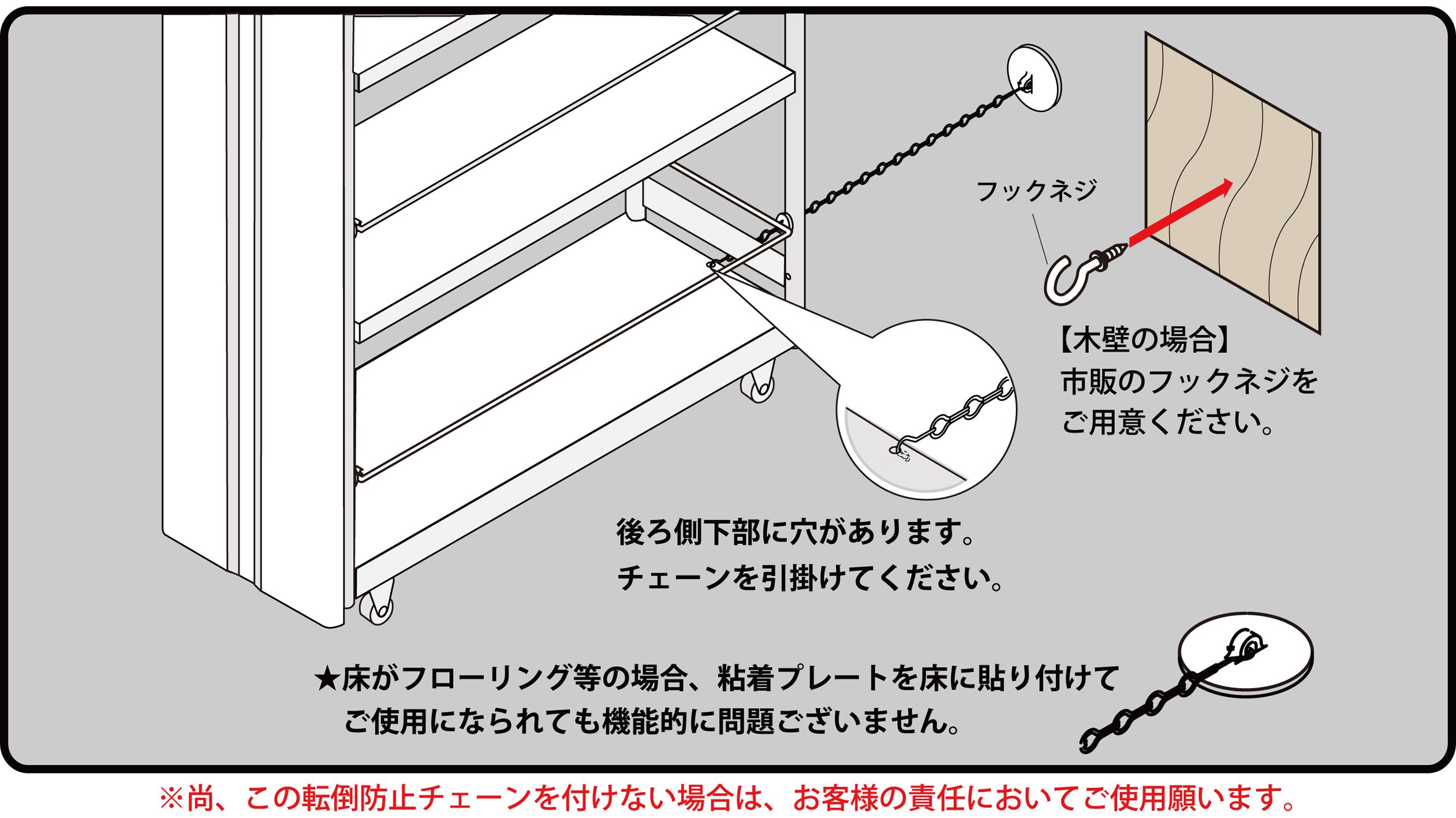 フックネジ

【木壁の場合】
市販のフックネジを
ご用意ください。

後ろ側下部に穴があります。
チェーンを引掛けてください。

★床がフローリング等の場合、粘着プレートを床に貼り付けて
ご使用になられても機能的に問題ございません。

※尚、この転倒防止チェーンを付けない場合は、お客様の責任においてご使用願います。