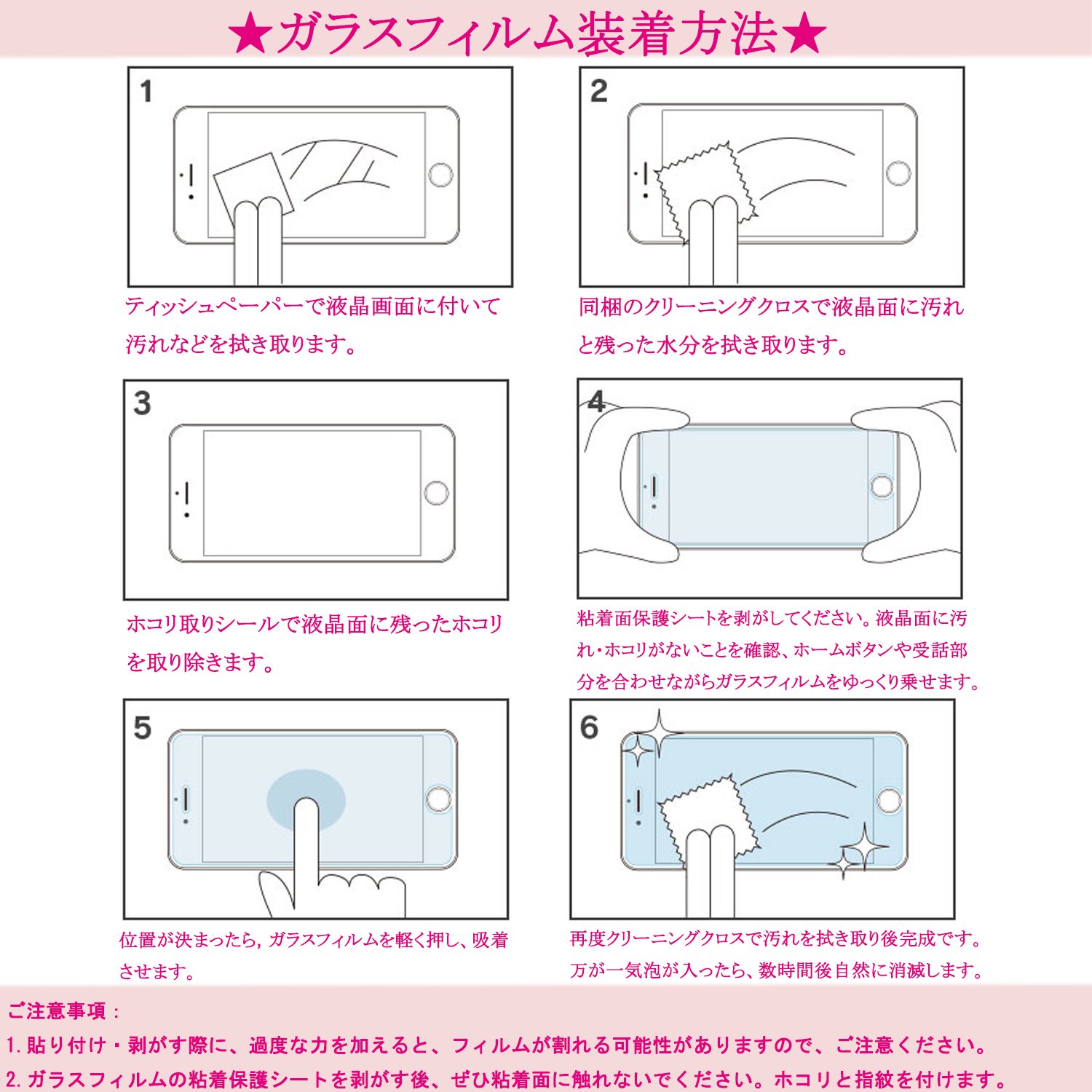 ★ガラスフィルム装着方法★

1

ティッシュペーパーで液晶画面に付いて汚れなどを拭き取ります。

2

同梱のクリーニングクロスで液晶面に汚れと残った水分を拭き取ります。

3

ホコリ取りシールで液晶面に残ったホコリを取り除きます。

4

粘着面保護シートを剥がしてください。液晶面に汚れ・ホコリがないことを確認、ホームボタンや受話部分を合わせながらガラスフィルムをゆっくり乗せます。

5

位置が決まったら，ガラスフィルムを軽く押し、吸着させます。

6

再度クリーニングクロスで汚れを拭き取り後完成です。万が一気泡が入ったら、数時間後自然に消滅します。

ご注意事項：
1. 貼り付け・剥がす際に、過度な力を加えると、フィルムが割れる可能性がありますので、ご注意ください。
2. ガラスフィルムの粘着保護シートを剥がす後、ぜひ粘着面に触れないでください。ホコリと指紋を付けます。