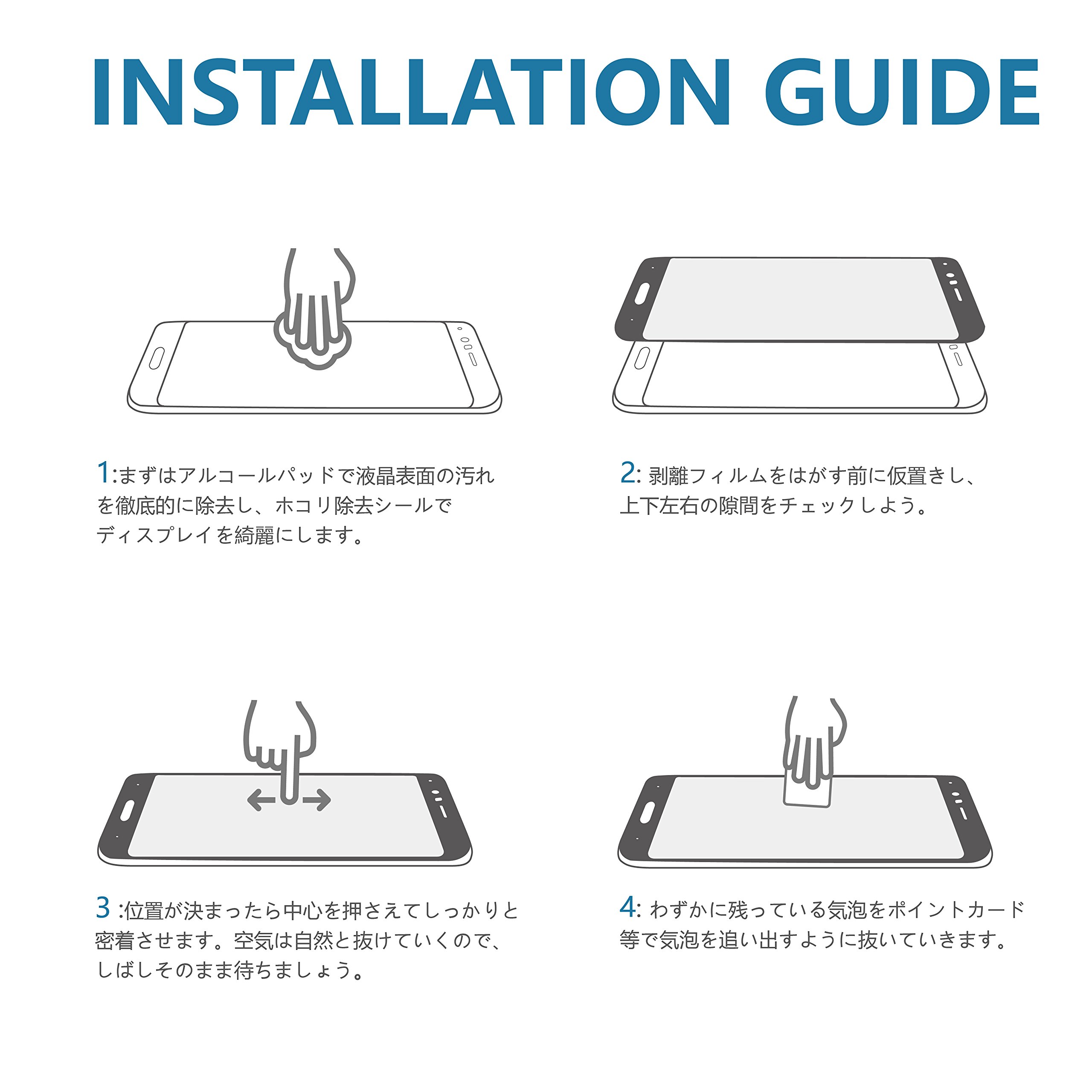 INSTALLATION GUIDE

1:まずはアルコールパッドで液晶表面の汚れを徹底的に除去し、ホコリ除去シールでディスプレイを綺麗にします。

2: 剥離フィルムをはがす前に仮置きし、上下左右の隙間をチェックしよう。

3 :位置が決まったら中心を押さえてしっかりと密着させます。空気は自然と抜けていくので、しばしそのまま待ちましょう。

4: わずかに残っている気泡をポイントカード等で気泡を追い出すように抜いていきます。