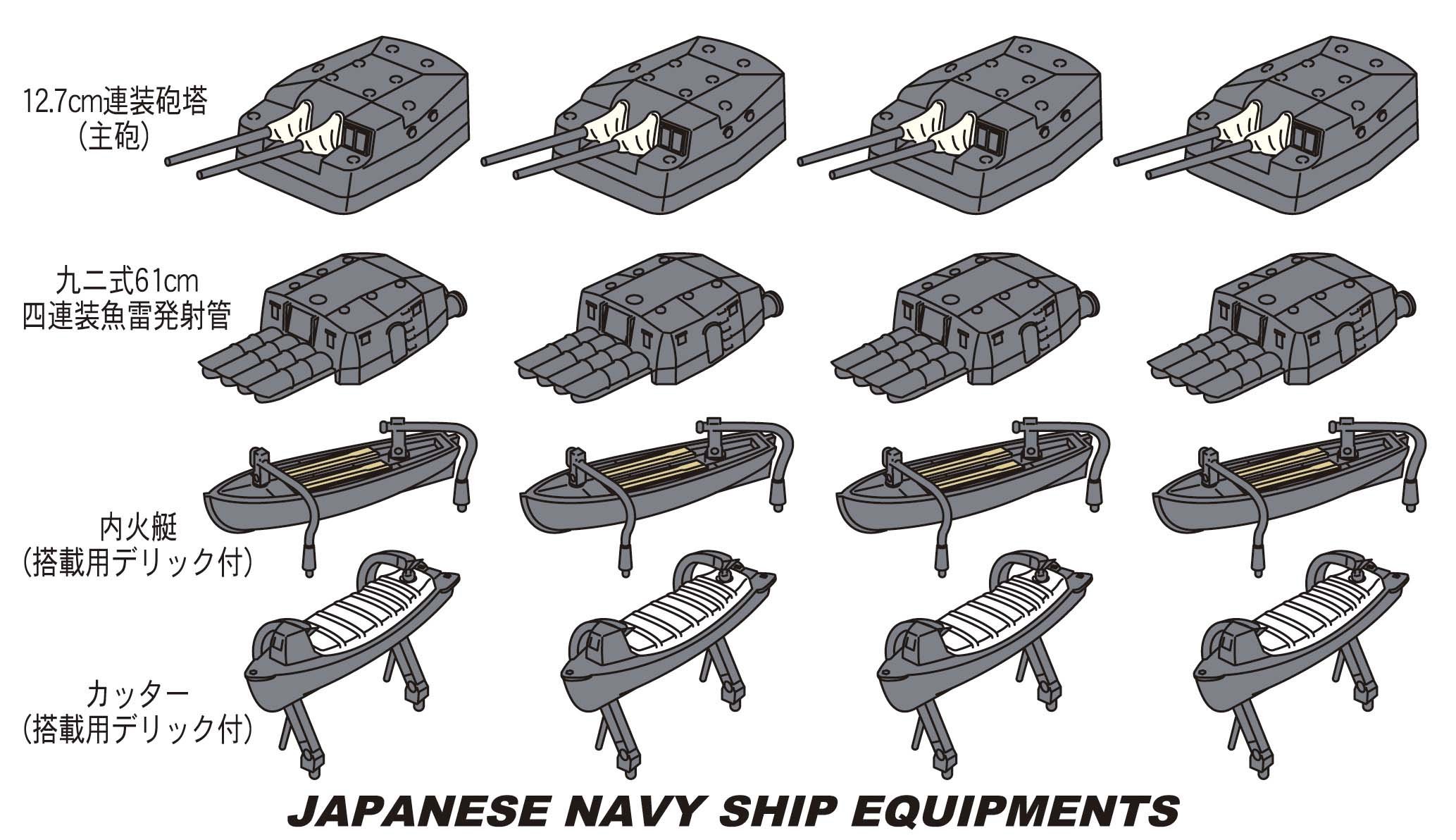 12.7cm連装砲塔
(主砲)

九二式61cm
四連装魚雷発射管

内火艇
(搭載用デリック付)

カッター
(搭載用デリック付)

JAPANESE NAVY SHIP EQUIPMENTS