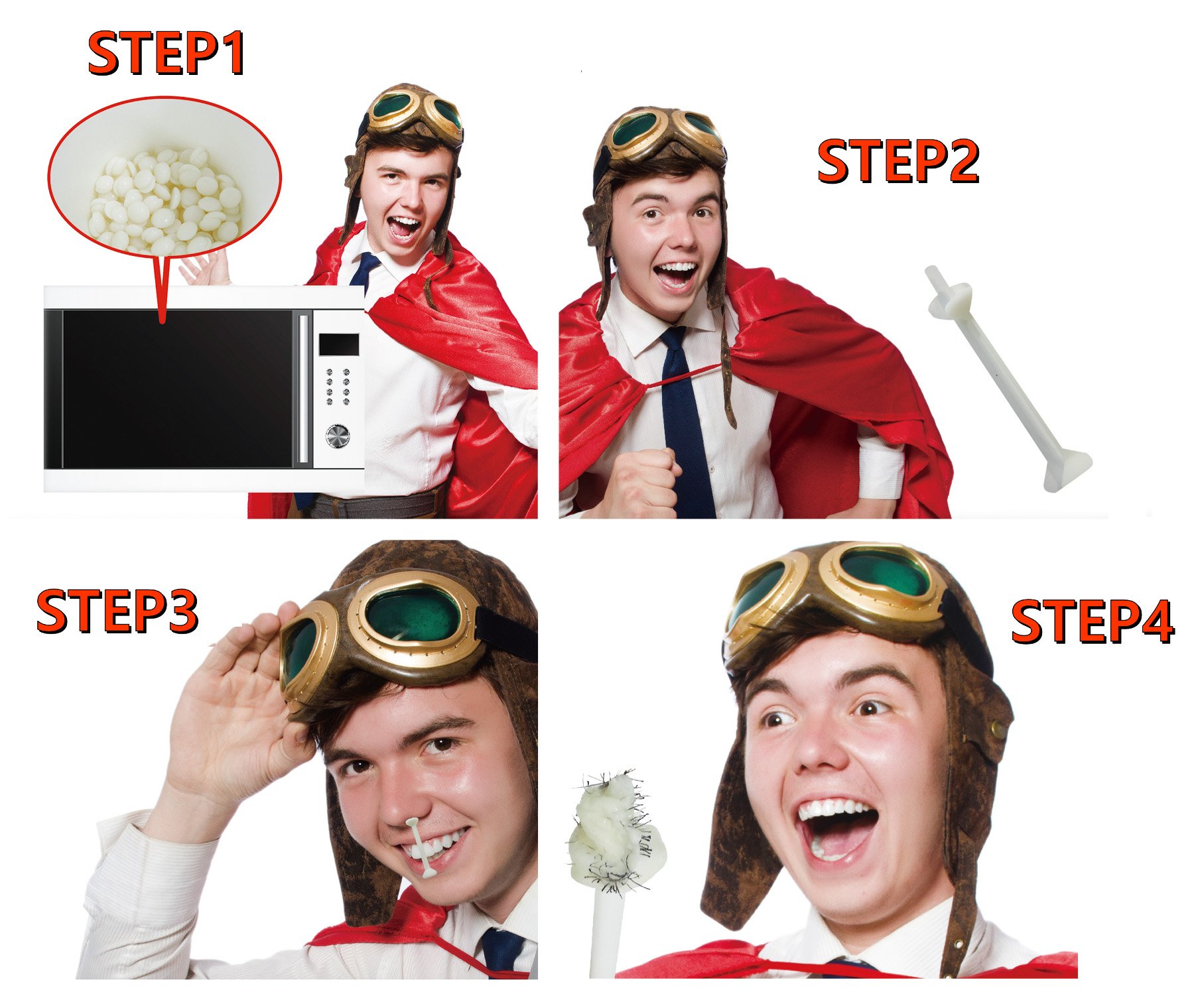 STEP1

STEP2

STEP3

STEP4