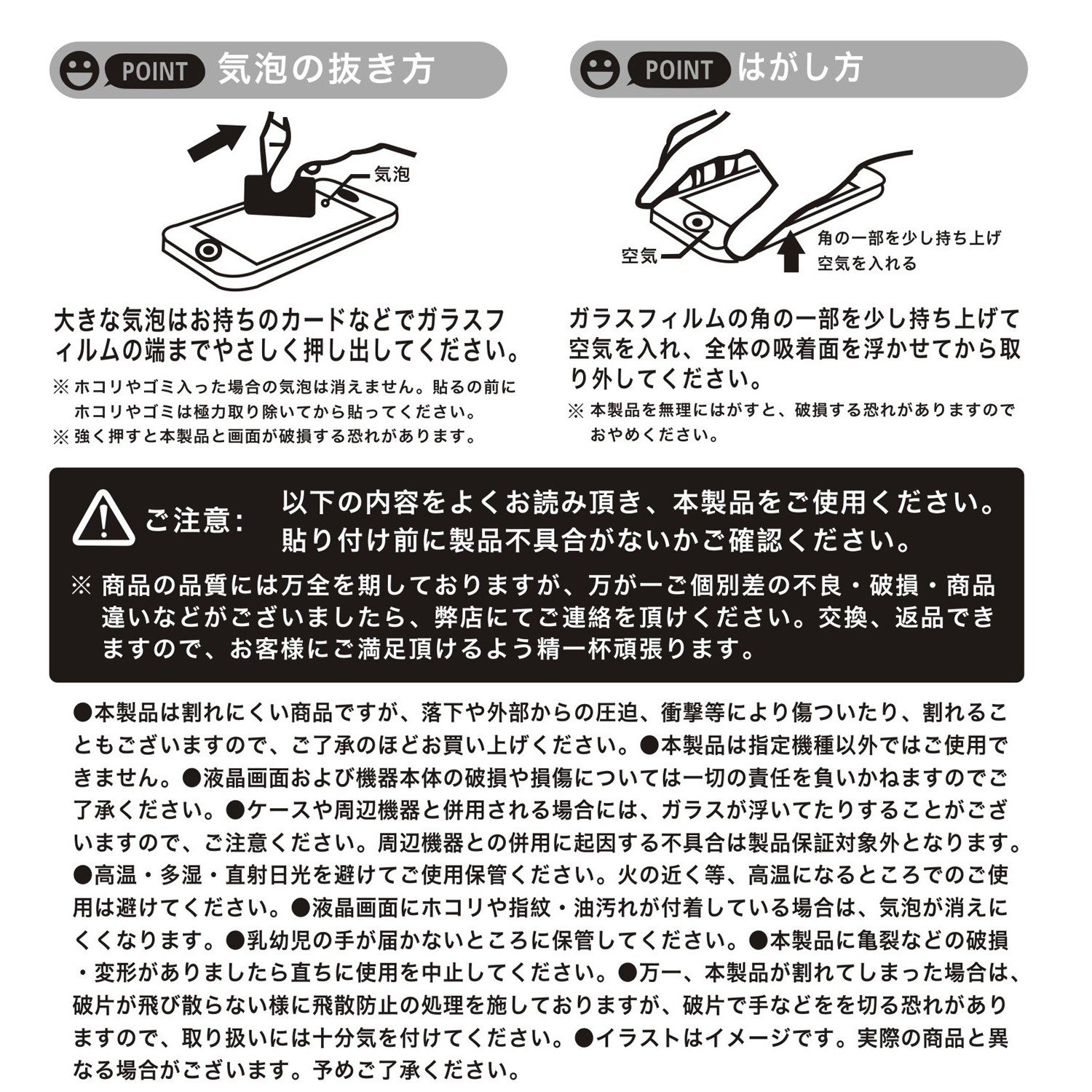 POINT 気泡の抜き方

気泡

大きな気泡はお持ちのカードなどでガラスフィルムの端までやさしく押し出してください。

※ ホコリやゴミ入った場合の気泡は消えません。貼るの前にホコリやゴミは極力取り除いてから貼ってください。
※ 強く押すと本製品と画面が破損する恐れがあります。

POINT はがし方

空気

角の一部を少し持ち上げ空気を入れる

ガラスフィルムの角の一部を少し持ち上げて空気を入れ、全体の吸着面を浮かせてから取り外してください。

※ 本製品を無理にはがすと、破損する恐れがありますのでおやめください。

ご注意: 以下の内容をよくお読み頂き、本製品をご使用ください。貼り付け前に製品不具合がないかご確認ください。

※ 商品の品質には万全を期しておりますが、万が一ご個別差の不良・破損・商品違いなどがございましたら、弊店にてご連絡を頂けください。交換、返品できますので、お客様にご満足頂けるよう精一杯頑張ります。

●本製品は割れにくい商品ですが、落下や外部からの圧迫、衝撃等により傷ついたり、割れることもございますので、ご了承のほどお買い上げください。●本製品は指定機種以外ではご使用できません。●液晶画面および機器本体の破損や損傷については一切の責任を負いかねますのでご了承ください。●ケースや周辺機器と併用される場合には、ガラスが浮いてたりすることがございますので、ご注意ください。周辺機器との併用に起因する不具合は製品保証対象外となります。●高温・多湿・直射日光を避けてご使用保管ください。火の近く等、高温になるところでのご使用は避けてください。●液晶画面にホコリや指紋・油汚れが付着している場合は、気泡が消えにくくなります。●乳幼児の手が届かないところに保管してください。●本製品に亀裂などの破損・変形がありましたら直ちに使用を中止してください。●万一、本製品が割れてしまった場合は、破片が飛び散らない様に飛散防止の処理を施しておりますが、破片で手などをを切る恐れがありますので、取り扱いには十分気を付けてください。●イラストはイメージです。実際の商品と異なる場合がございます。予めご了承ください。