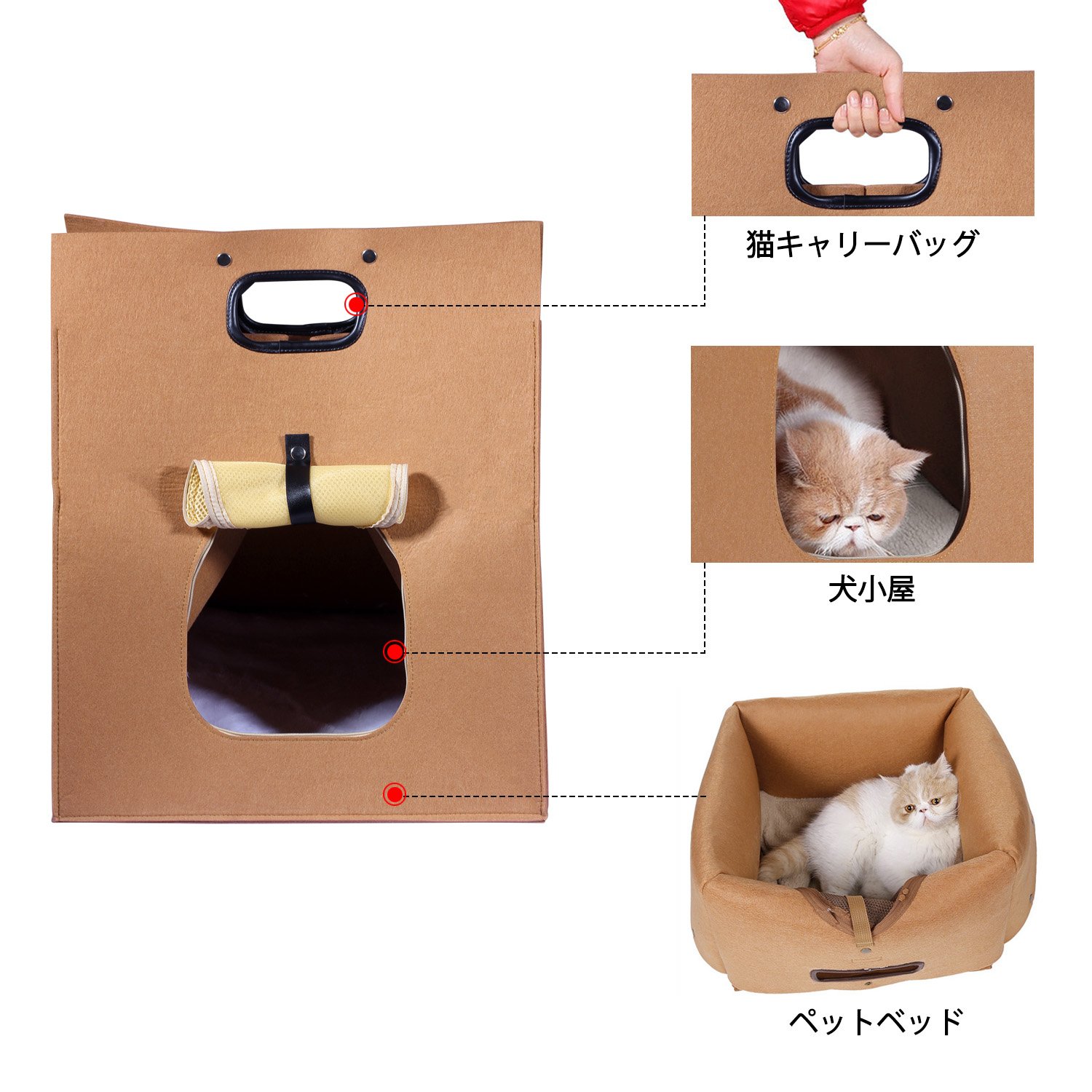 猫キャリーバッグ

犬小屋

ペットベッド