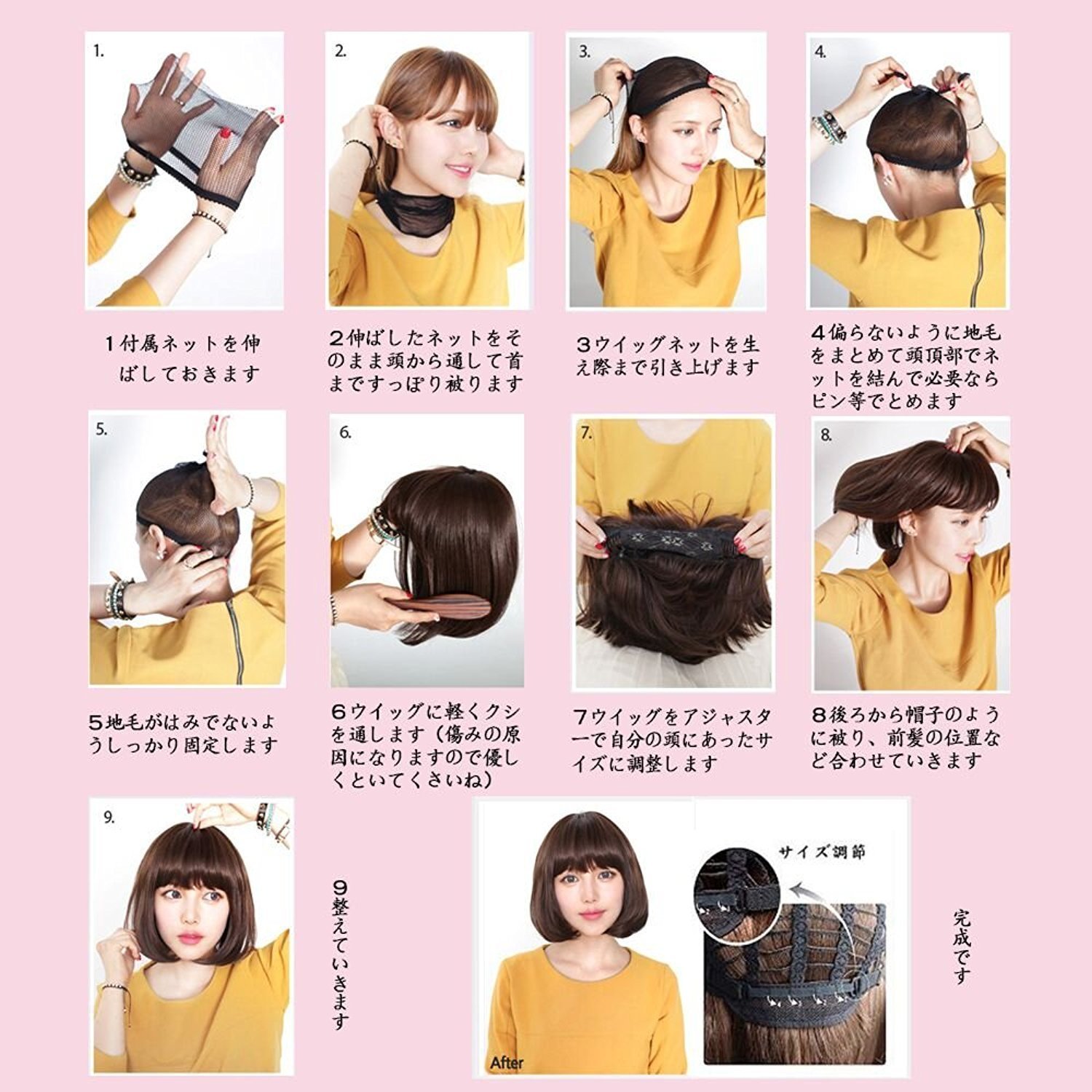 1.

1付属ネットを伸ばしておきます

2.

2伸ばしたネットをそのまま頭から通して首まですっぽり被ります

3.

3ウイッグネットを生え際まで引き上げます

4.

4偏らないように地毛をまとめて頭頂部でネットを結んで必要ならピン等でとめます

5.

5地毛がはみでないようしっかり固定します

6.

6ウイッグに軽くクシを通します（傷みの原因になりますので優しくといてくさいね）

7.

7ウイッグをアジャスターで自分の頭にあったサイズに調整します

8.

8後ろから帽子のように被り、前髪の位置など合わせていきます

9.

9整えていきます

サイズ調節

After

完成です