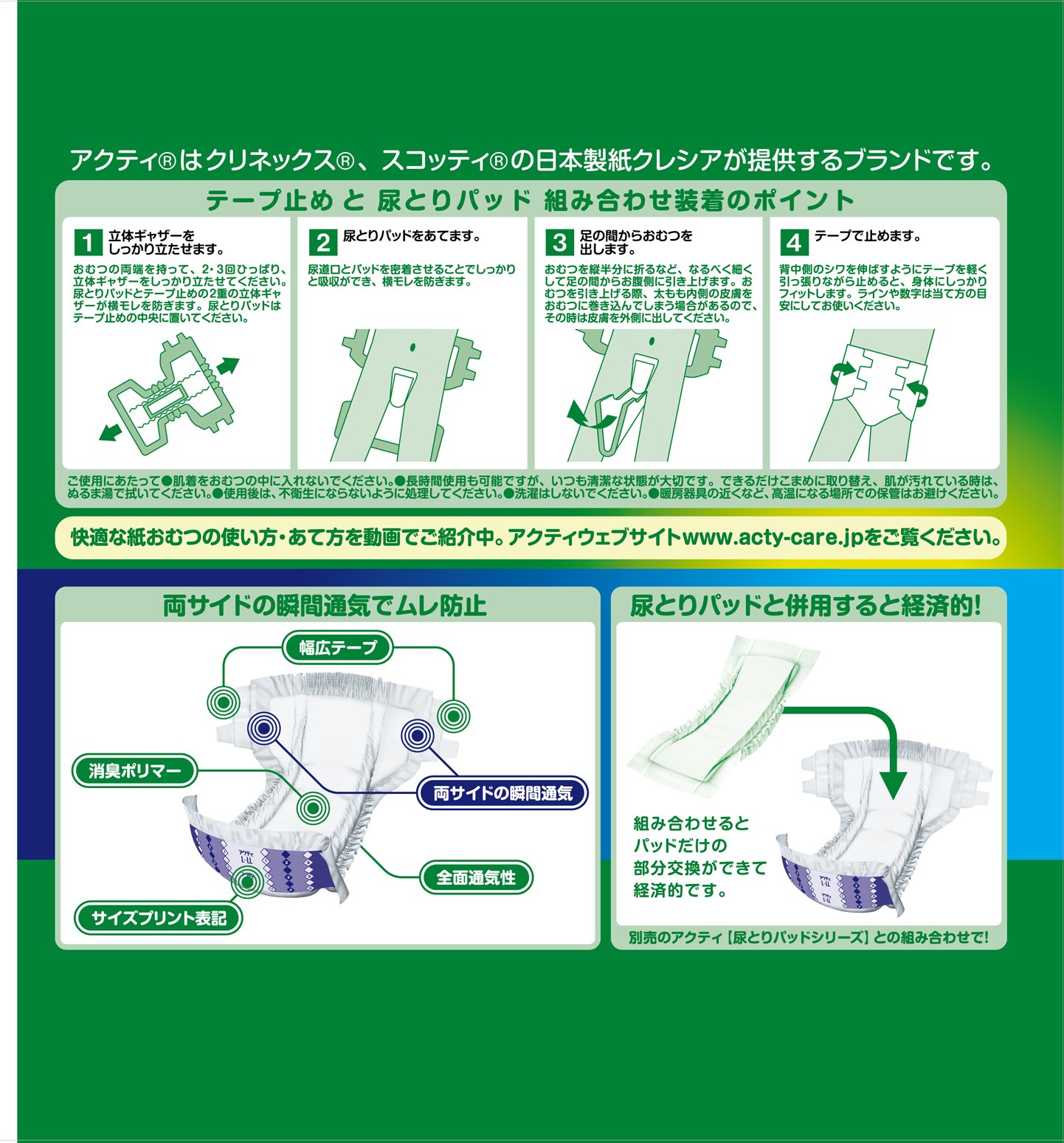 アクティ®はクリネックス®、スコッティ®の日本製紙クレシアが提供するブランドです。

テープ止め と 尿とりパッド 組み合わせ装着のポイント

1 立体ギャザーをしっかり立たせます。

おむつの両端を持って、2・3回ひっぱり、立体ギャザーをしっかり立たせてください。尿とりパッドとテープ止めの2重の立体ギャザーが横モレを防ぎます。尿とりパッドはテープ止めの中央に置いてください。

2 尿とりパッドをあてます。

尿道口とパッドを密着させることでしっかりと吸収ができ、横モレを防ぎます。

3 足の間からおむつを出します。

おむつを縦半分に折るなど、なるべく細くして足の間からお腹側に引き上げます。おむつを引き上げる際、太もも内側の皮膚をおむつに巻き込んでしまう場合があるので、その時は皮膚を外側に出してください。

4 テープで止めます。

背中側のシワを伸ばすようにテープを軽く引っ張りながら止めると、身体にしっかりフィットします。ラインや数字は当て方の目安にしてお使いください。

ご使用にあたって●肌着をおむつの中に入れないでください。●長時間使用も可能ですが、いつも清潔な状態が大切です。できるだけこまめに取り替え、肌が汚れている時は、ぬるま湯で拭いてください。●使用後は、不衛生にならないように処理してください。●洗濯はしないでください。●暖房器具の近くなど、高温になる場所での保管はお避けください。

快適な紙おむつの使い方・あて方を動画でご紹介中。アクティウェブサイトwww.acty-care.jpをご覧ください。

両サイドの瞬間通気でムレ防止

幅広テープ

消臭ポリマー

両サイドの瞬間通気

全面通気性

サイズプリント表記

尿とりパッドと併用すると経済的!

組み合わせるとパッドだけの部分交換ができて経済的です。

別売のアクティ【尿とりパッドシリーズ】との組み合わせで!