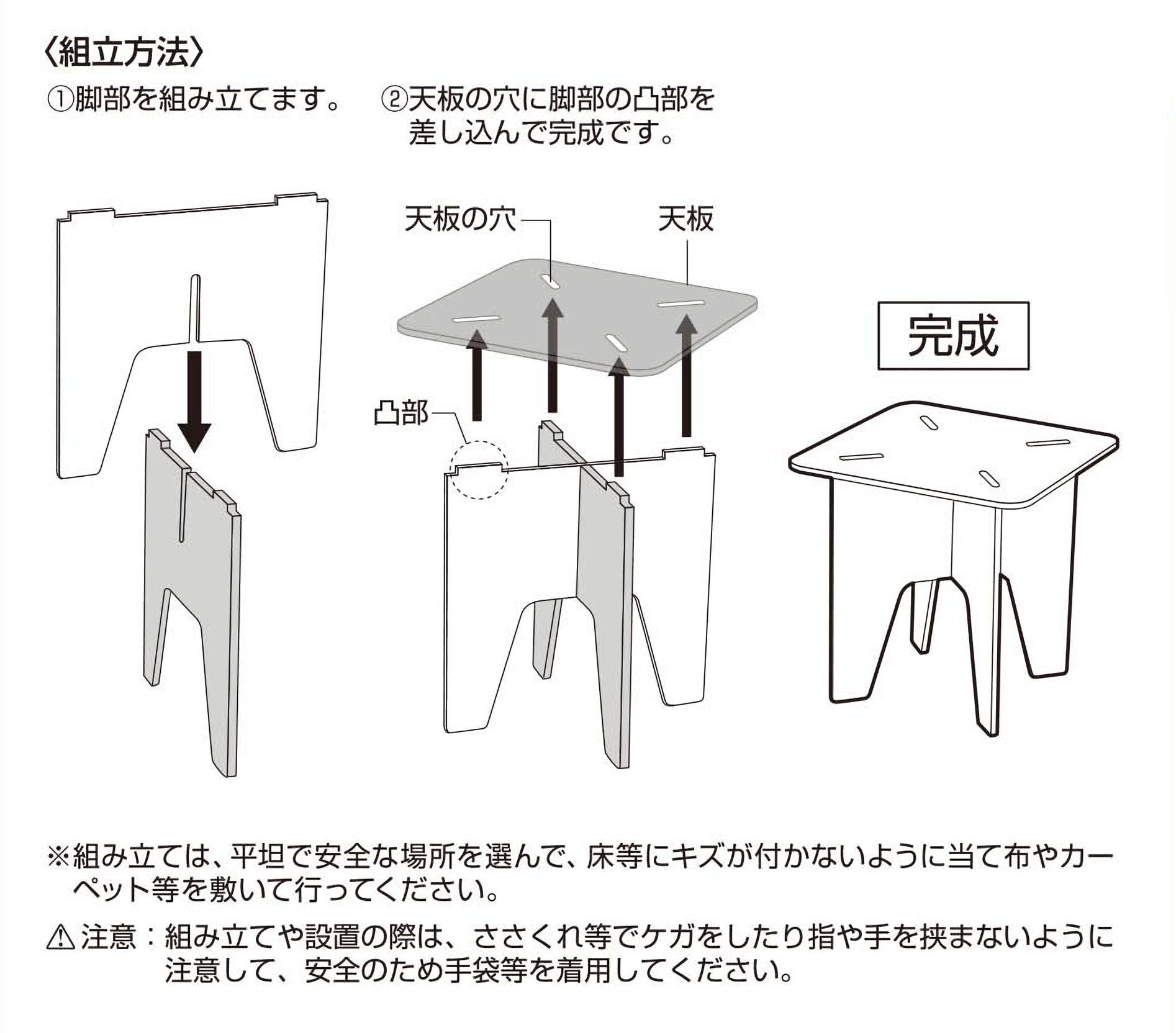 〈組立方法〉

①脚部を組み立てます。

②天板の穴に脚部の凸部を差し込んで完成です。

天板の穴

天板

凸部

完成

※組み立ては、平坦で安全な場所を選んで、床等にキズが付かないように当て布やカーペット等を敷いて行ってください。

⚠注意：組み立てや設置の際は、ささくれ等でケガをしたり指や手を挟まないように注意して、安全のため手袋等を着用してください。