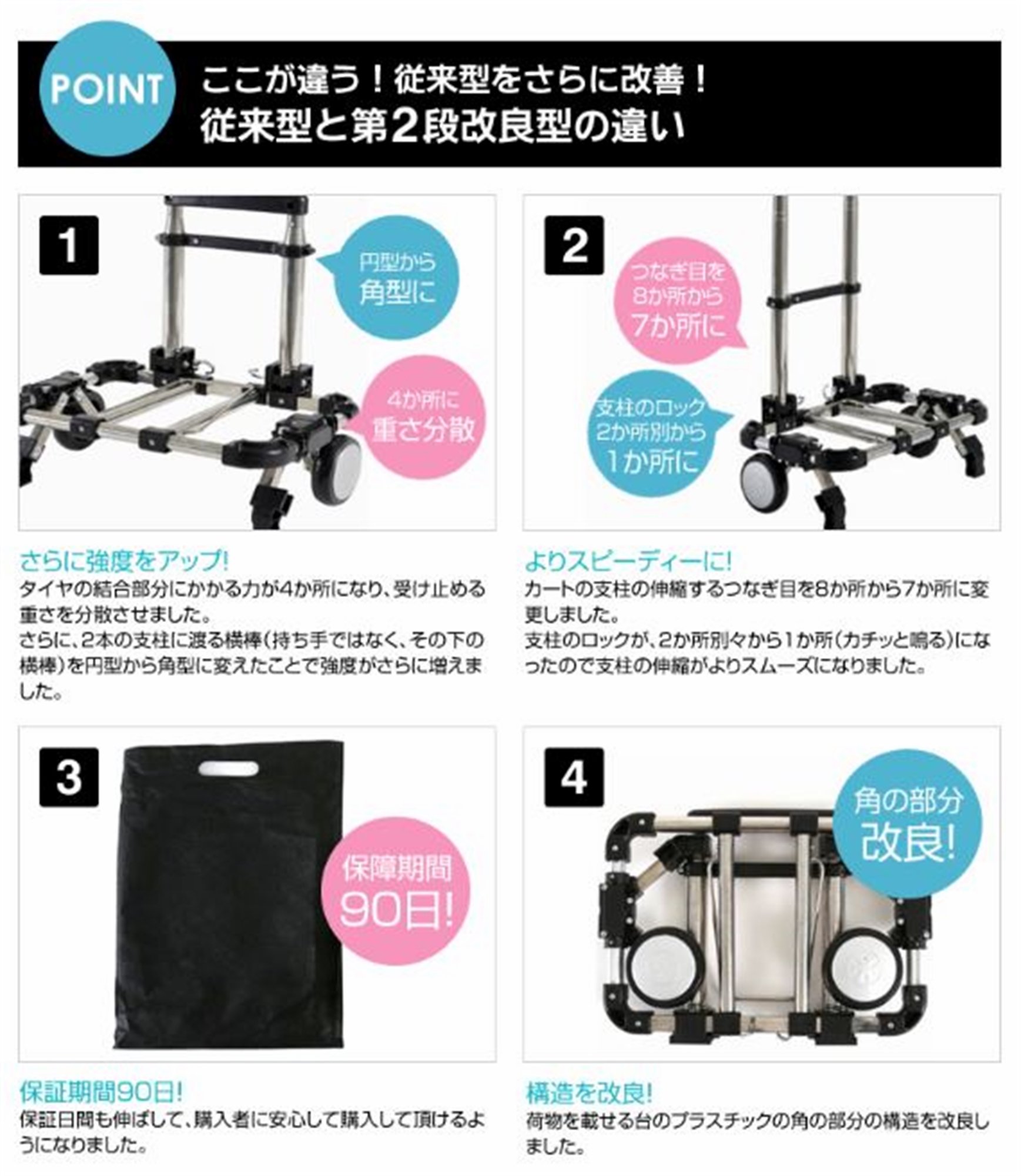 POINT

ここが違う！従来型をさらに改善！
従来型と第2段改良型の違い

1

円型から角型に

4か所に重さ分散

さらに強度をアップ!
タイヤの結合部分にかかる力が4か所になり、受け止める重さを分散させました。
さらに、2本の支柱に渡る横棒（持ち手ではなく、その下の横棒）を円型から角型に変えたことで強度がさらに増えました。

2

つなぎ目を8か所から7か所に

支柱のロック2か所別から1か所に

よりスピーディーに!
カートの支柱の伸縮するつなぎ目を8か所から7か所に変更しました。
支柱のロックが、2か所別々から1か所（カチッと鳴る）になったので支柱の伸縮がよりスムーズになりました。

3

保障期間90日!

保証期間90日!
保証日間も伸ばして、購入者に安心して購入して頂けるようになりました。

4

角の部分改良!

構造を改良!
荷物を載せる台のプラスチックの角の部分の構造を改良しました。