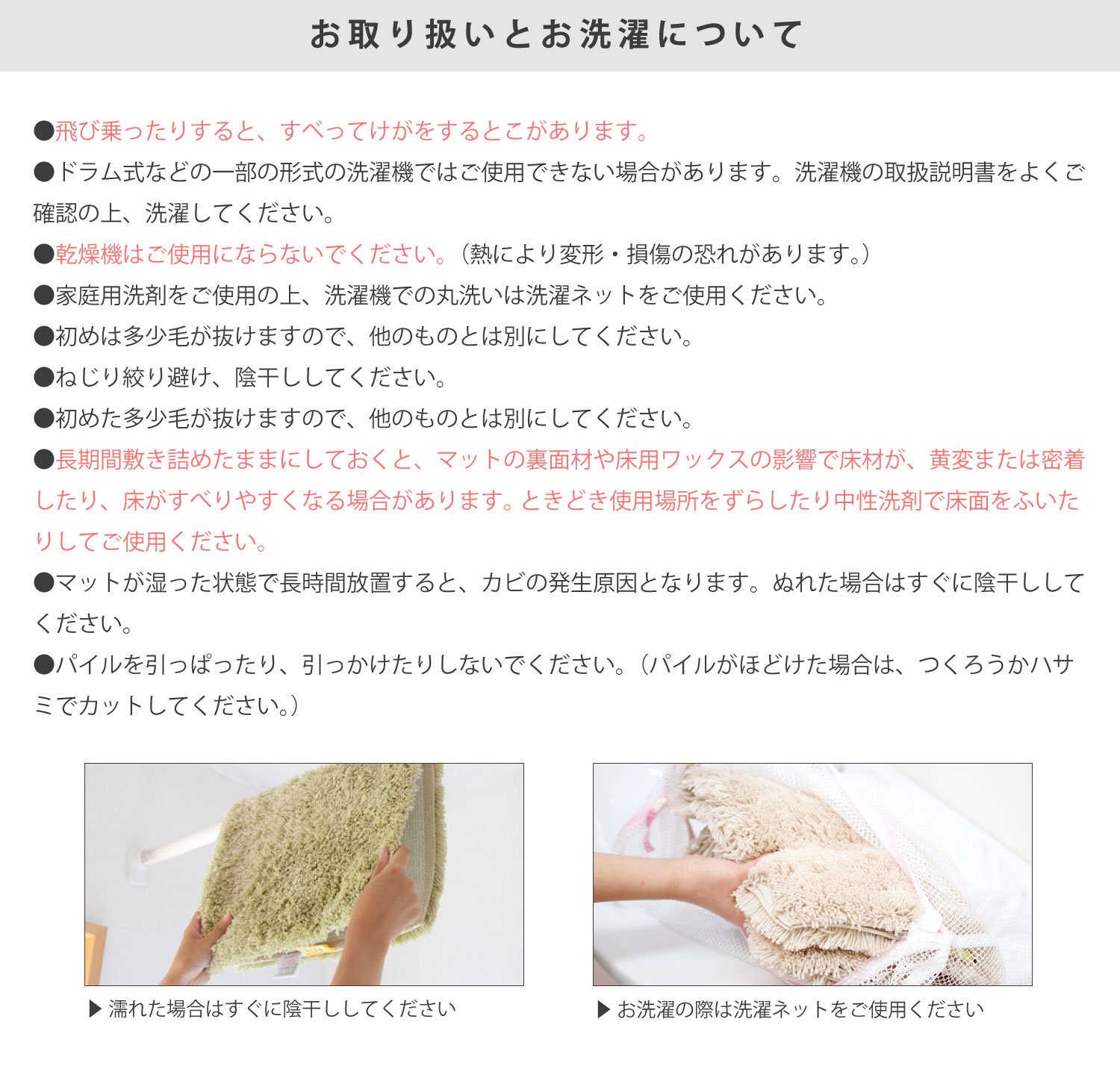 お取り扱いとお洗濯について

●飛び乗ったりすると、すべってけがをするとこがあります。

●ドラム式などの一部の形式の洗濯機ではご使用できない場合があります。洗濯機の取扱説明書をよくご確認の上、洗濯してください。

●乾燥機はご使用にならないでください。（熱により変形・損傷の恐れがあります。）

●家庭用洗剤をご使用の上、洗濯機での丸洗いは洗濯ネットをご使用ください。

●初めは多少毛が抜けますので、他のものとは別にしてください。

●ねじり絞り避け、陰干ししてください。

●初めた多少毛が抜けますので、他のものとは別にしてください。

●長期間敷き詰めたままにしておくと、マットの裏面材や床用ワックスの影響で床材が、黄変または密着したり、床がすべりやすくなる場合があります。ときどき使用場所をずらしたり中性洗剤で床面をふいたりしてご使用ください。

●マットが湿った状態で長時間放置すると、カビの発生原因となります。ぬれた場合はすぐに陰干ししてください。

●パイルを引っぱったり、引っかけたりしないでください。（パイルがほどけた場合は、つくろうかハサミでカットしてください。）

▶ 濡れた場合はすぐに陰干ししてください

▶ お洗濯の際は洗濯ネットをご使用ください