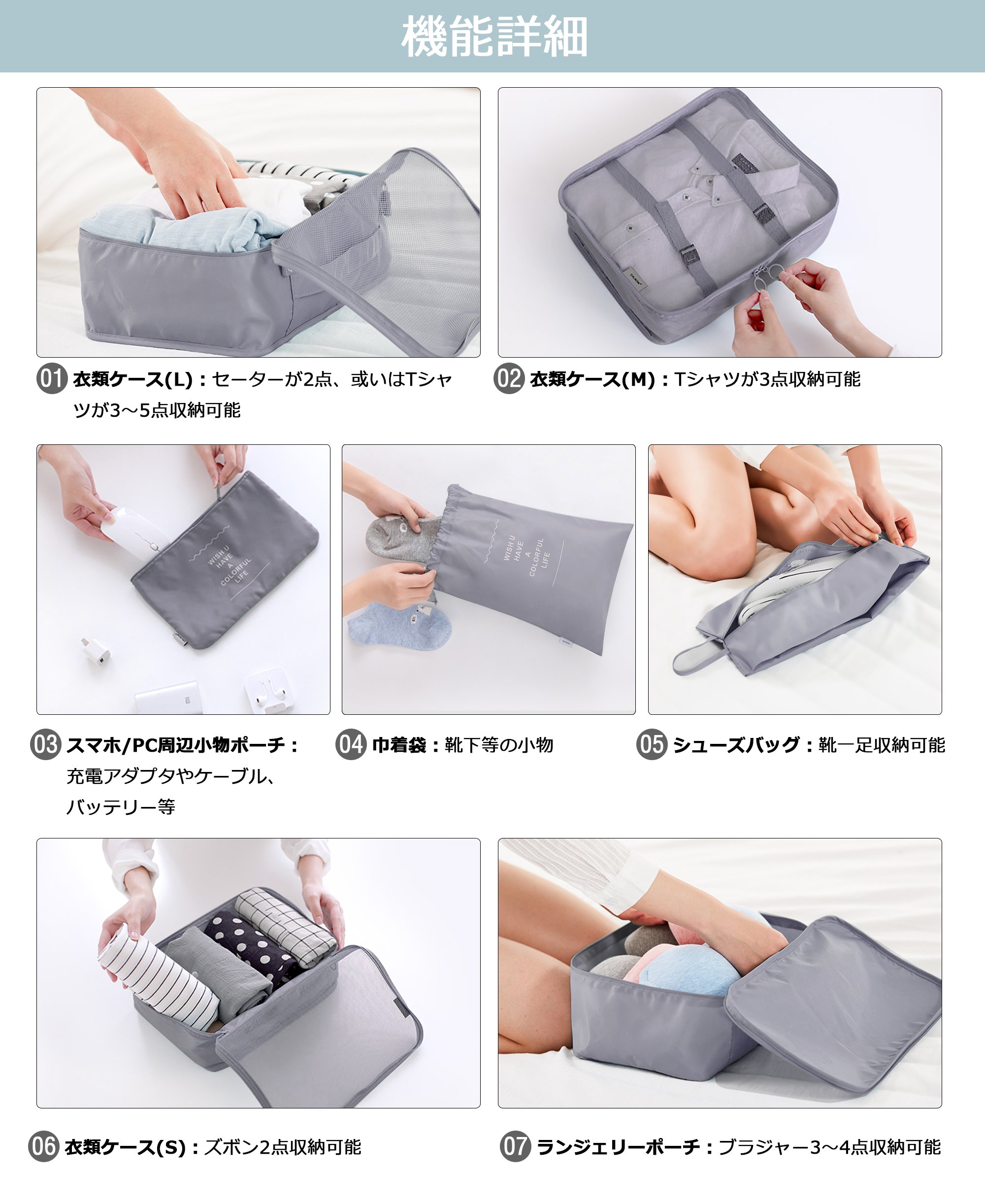 機能詳細

01 衣類ケース(L)：セーターが2点、或いはTシャツが3～5点収納可能

02 衣類ケース(M)：Tシャツが3点収納可能

WISH U HAVE A COLORFUL LIFE

WISH U HAVE A COLORFUL LIFE

03 スマホ/PC周辺小物ポーチ：充電アダプタやケーブル、バッテリー等

04 巾着袋：靴下等の小物

05 シューズバッグ：靴一足収納可能

06 衣類ケース(S)：ズボン2点収納可能

07 ランジェリーポーチ：ブラジャー3～4点収納可能