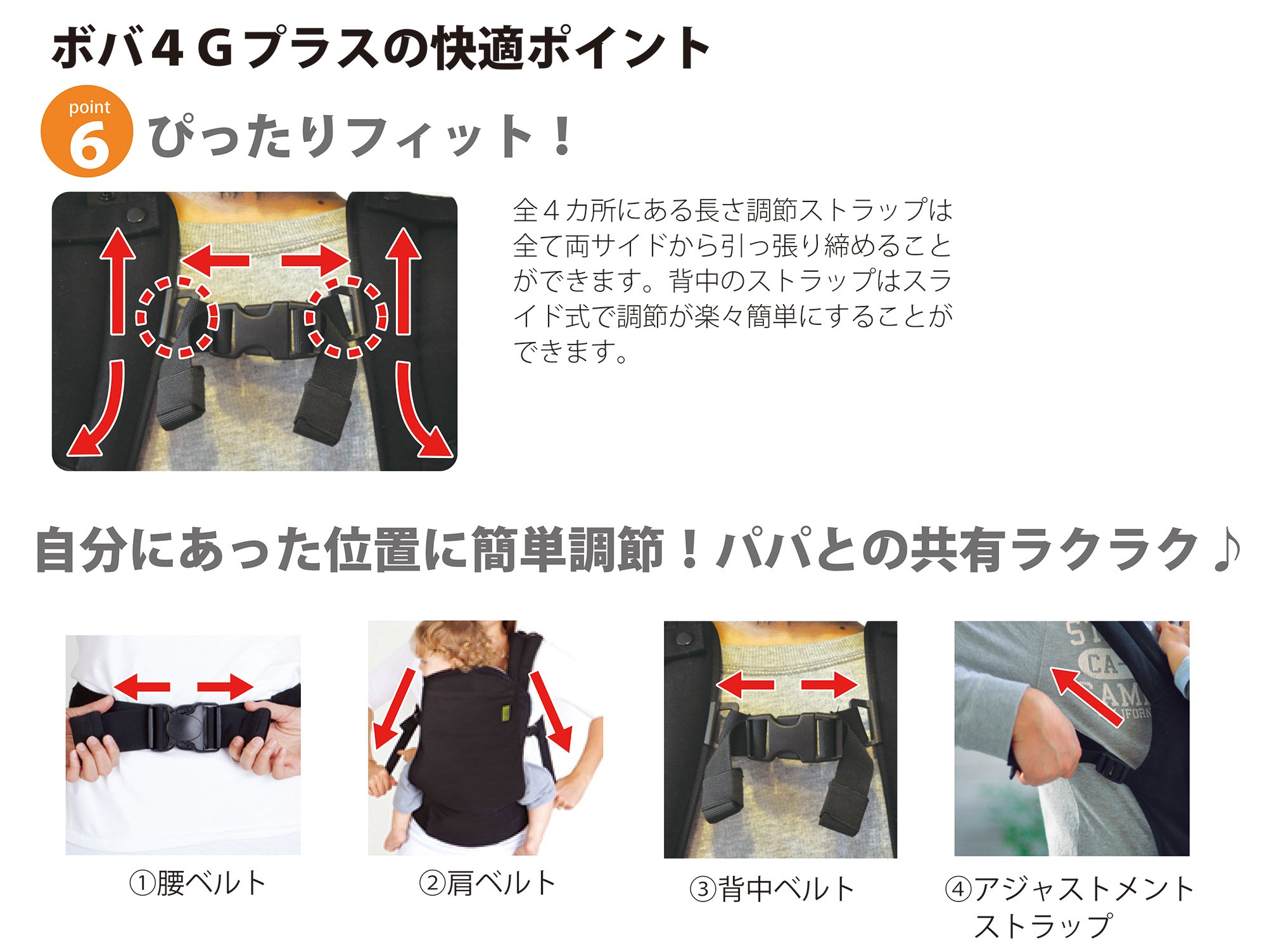 ボバ４Ｇプラスの快適ポイント

point
6
ぴったりフィット！

全４カ所にある長さ調節ストラップは全て両サイドから引っ張り締めることができます。背中のストラップはスライド式で調節が楽々簡単にすることができます。

自分にあった位置に簡単調節！パパとの共有ラクラク♪

①腰ベルト

②肩ベルト

③背中ベルト

④アジャストメントストラップ