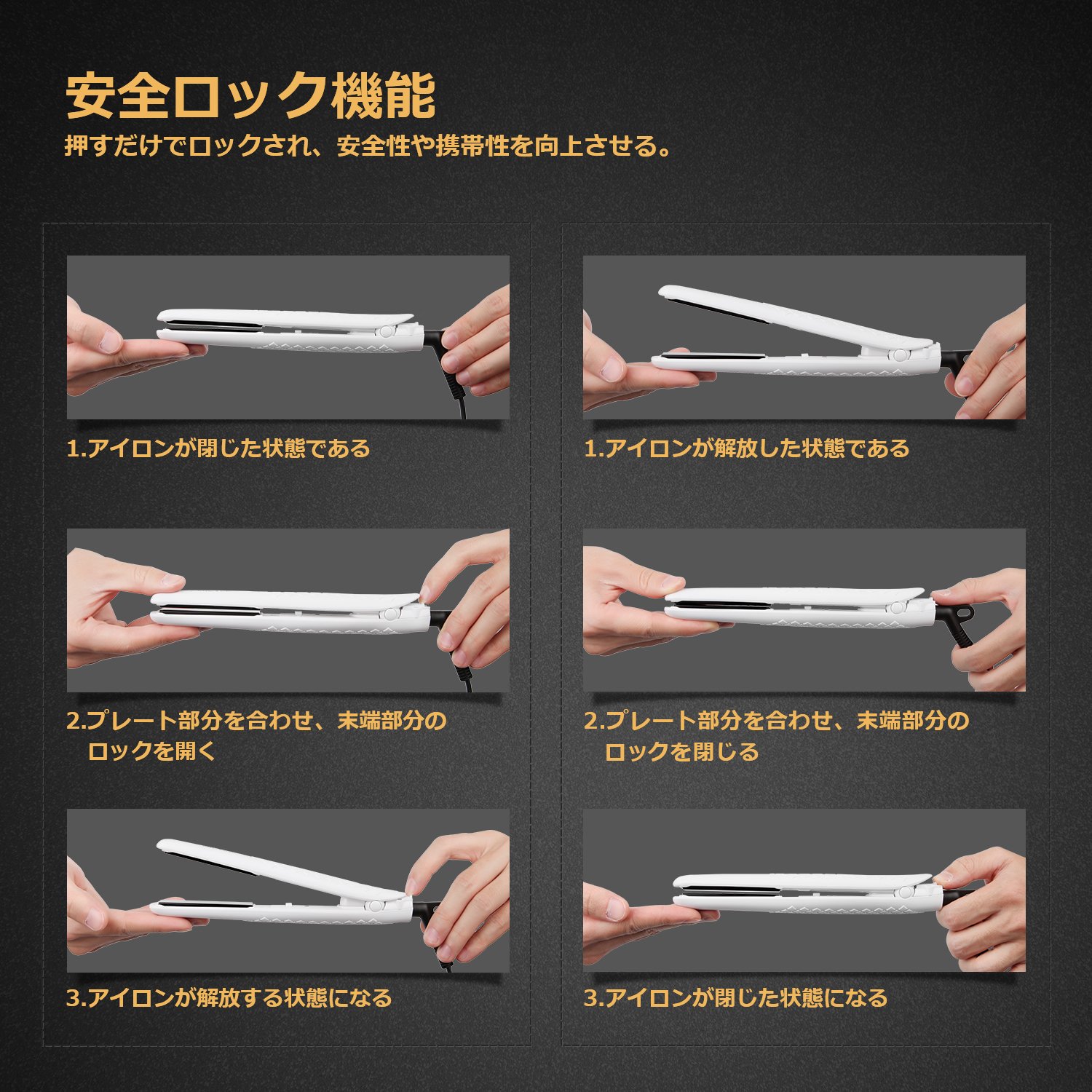 安全ロック機能
押すだけでロックされ、安全性や携帯性を向上させる。

1.アイロンが閉じた状態である

2.プレート部分を合わせ、末端部分のロックを開く

3.アイロンが解放する状態になる

1.アイロンが解放した状態である

2.プレート部分を合わせ、末端部分のロックを閉じる

3.アイロンが閉じた状態になる