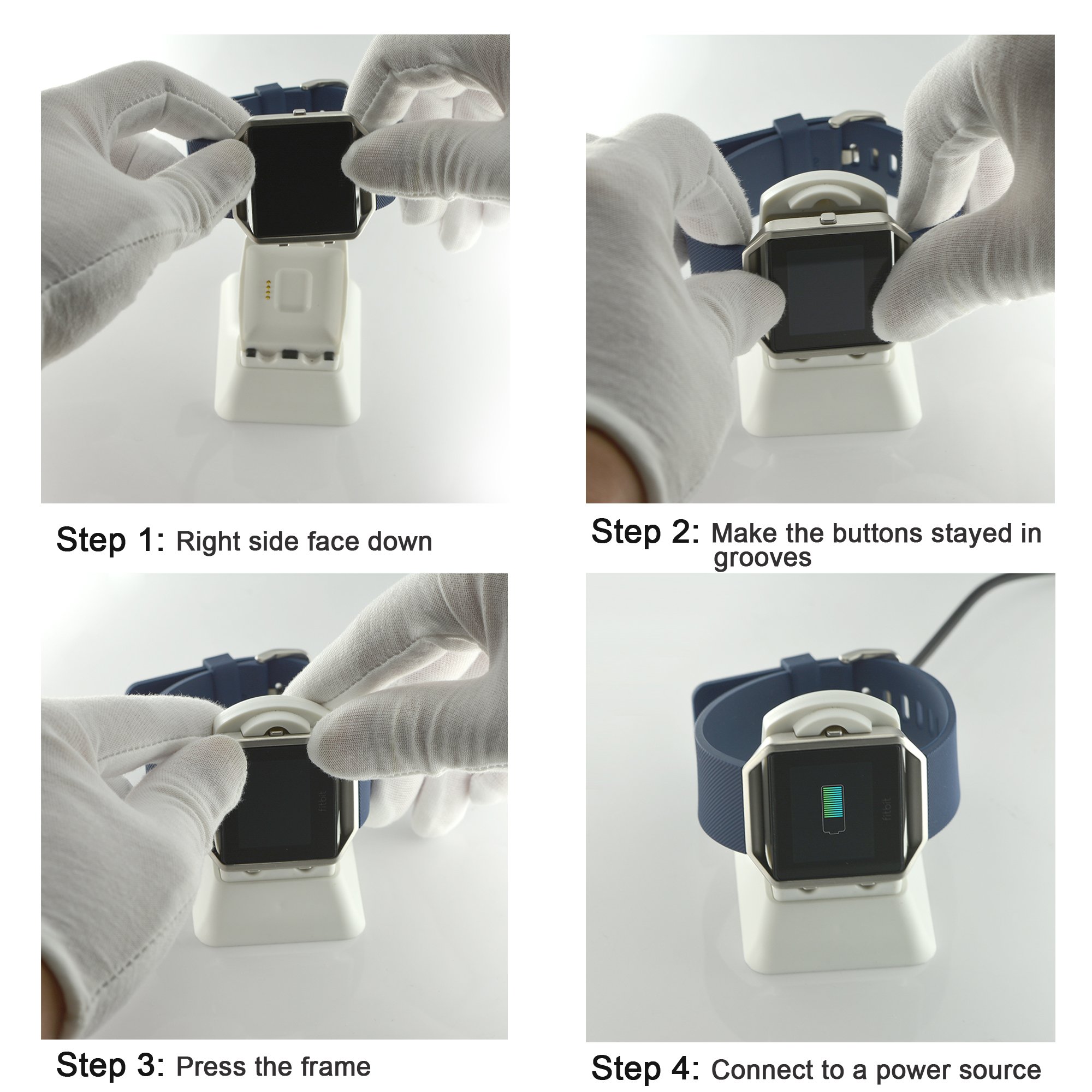 Step 1: Right side face down

Step 2: Make the buttons stayed in grooves

fitbit

Step 3: Press the frame

fitbit

Step 4: Connect to a power source