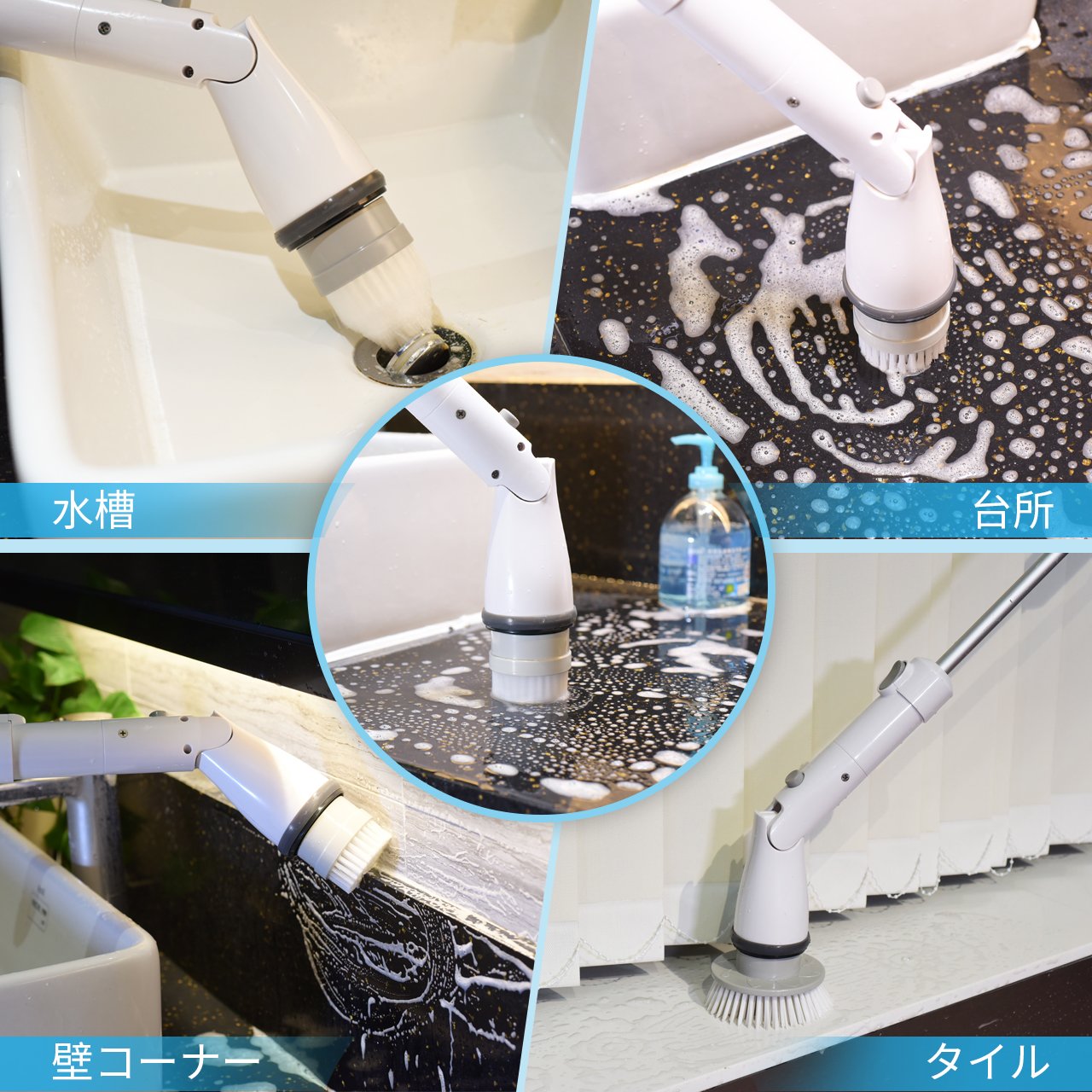 水槽

台所

壁コーナー

タイル