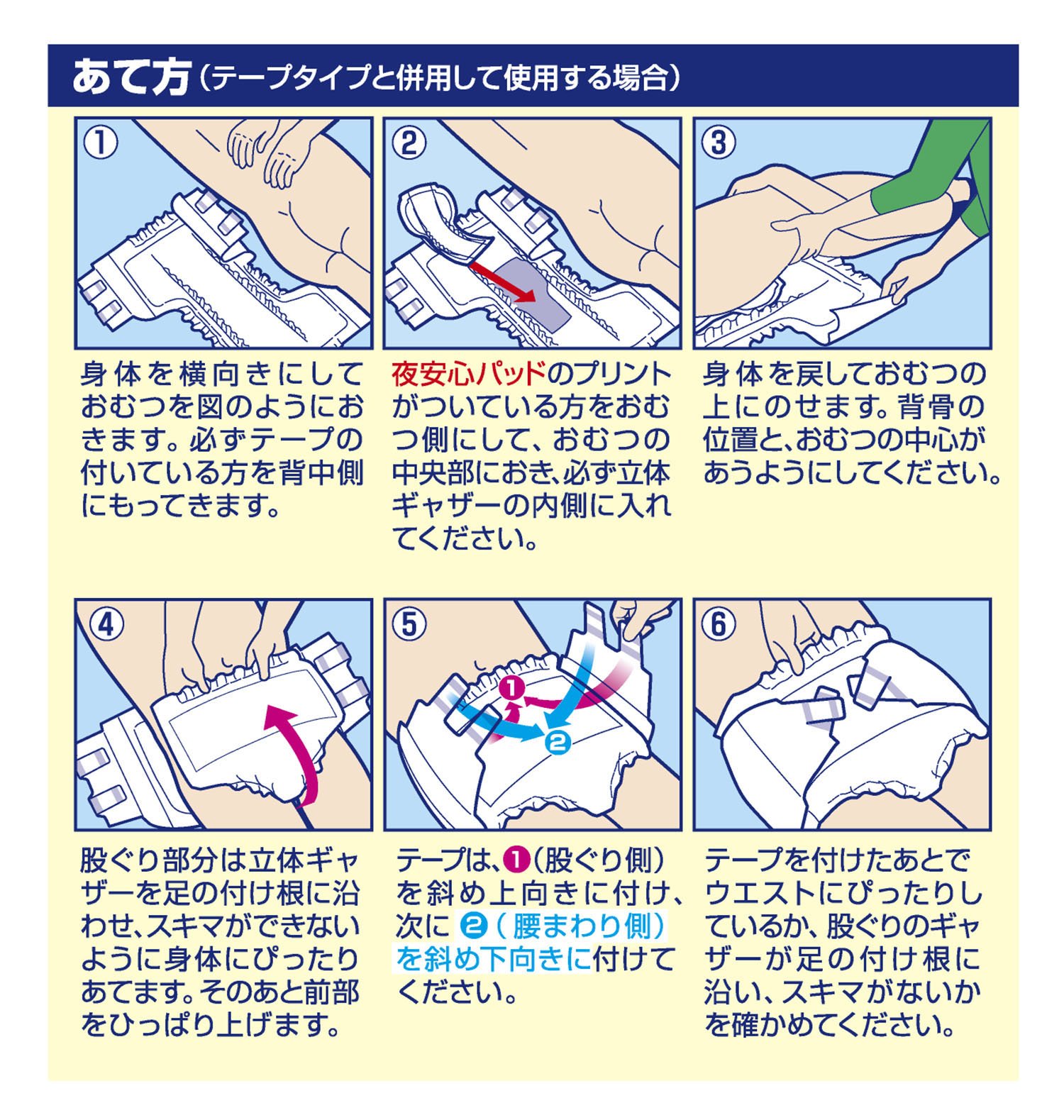 あて方（テープタイプと併用して使用する場合）

①

身体を横向きにしておむつを図のようにおきます。必ずテープの付いている方を背中側にもってきます。

②

夜安心パッドのプリントがついている方をおむつ側にして、おむつの中央部におき、必ず立体ギャザーの内側に入れてください。

③

身体を戻しておむつの上にのせます。背骨の位置と、おむつの中心があうようにしてください。

④

股ぐり部分は立体ギャザーを足の付け根に沿わせ、スキマができないように身体にぴったりあてます。そのあと前部をひっぱり上げます。

⑤

❶ ❷

テープは、❶（股ぐり側）を斜め上向きに付け、次に❷（腰まわり側）を斜め下向きに付けてください。

⑥

テープを付けたあとでウエストにぴったりしているか、股ぐりのギャザーが足の付け根に沿い、スキマがないかを確かめてください。