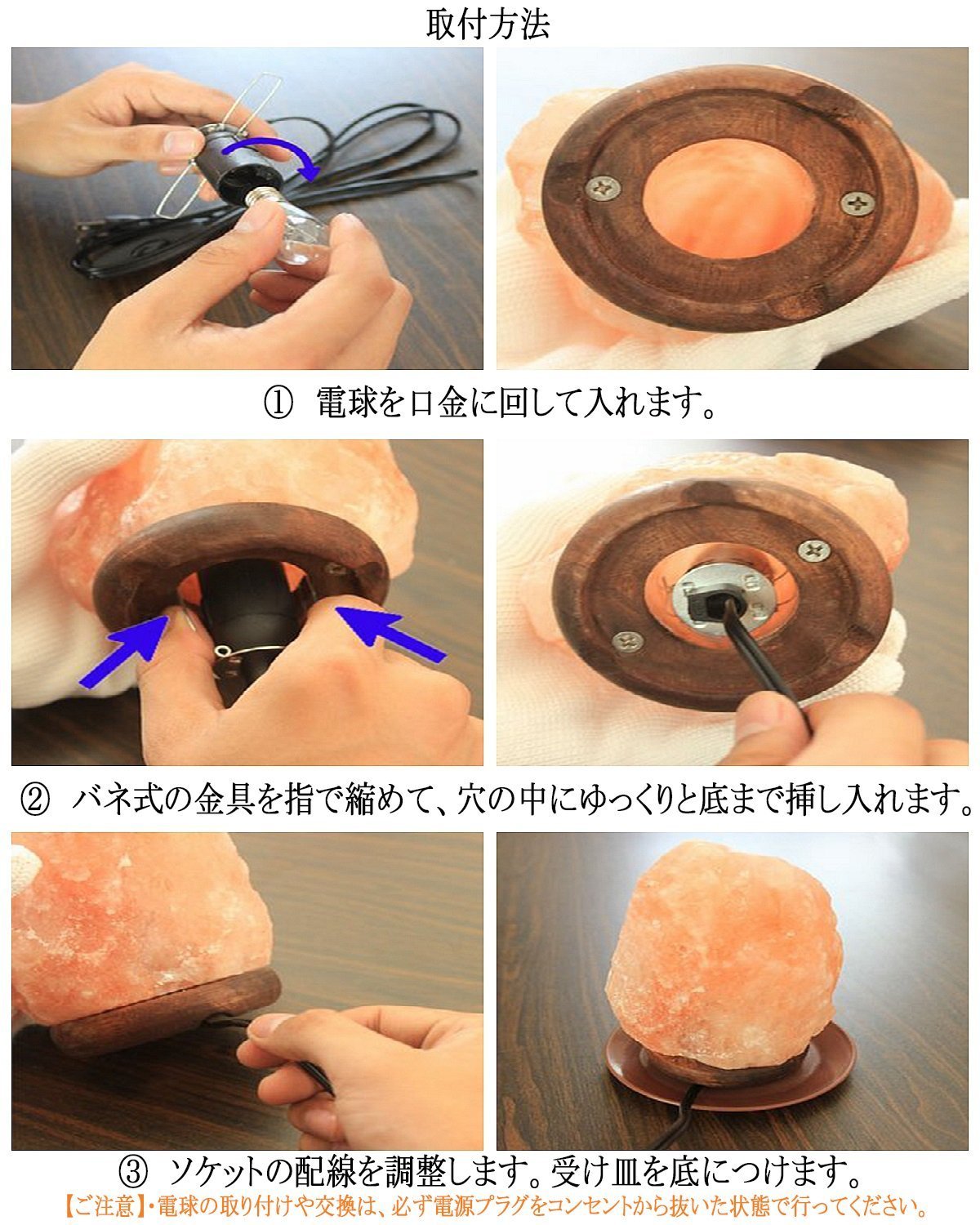 取付方法

① 電球を口金に回して入れます。

② バネ式の金具を指で縮めて、穴の中にゆっくりと底まで挿し入れます。

③ ソケットの配線を調整します。受け皿を底につけます。

【ご注意】・電球の取り付けや交換は、必ず電源プラグをコンセントから抜いた状態で行ってください。