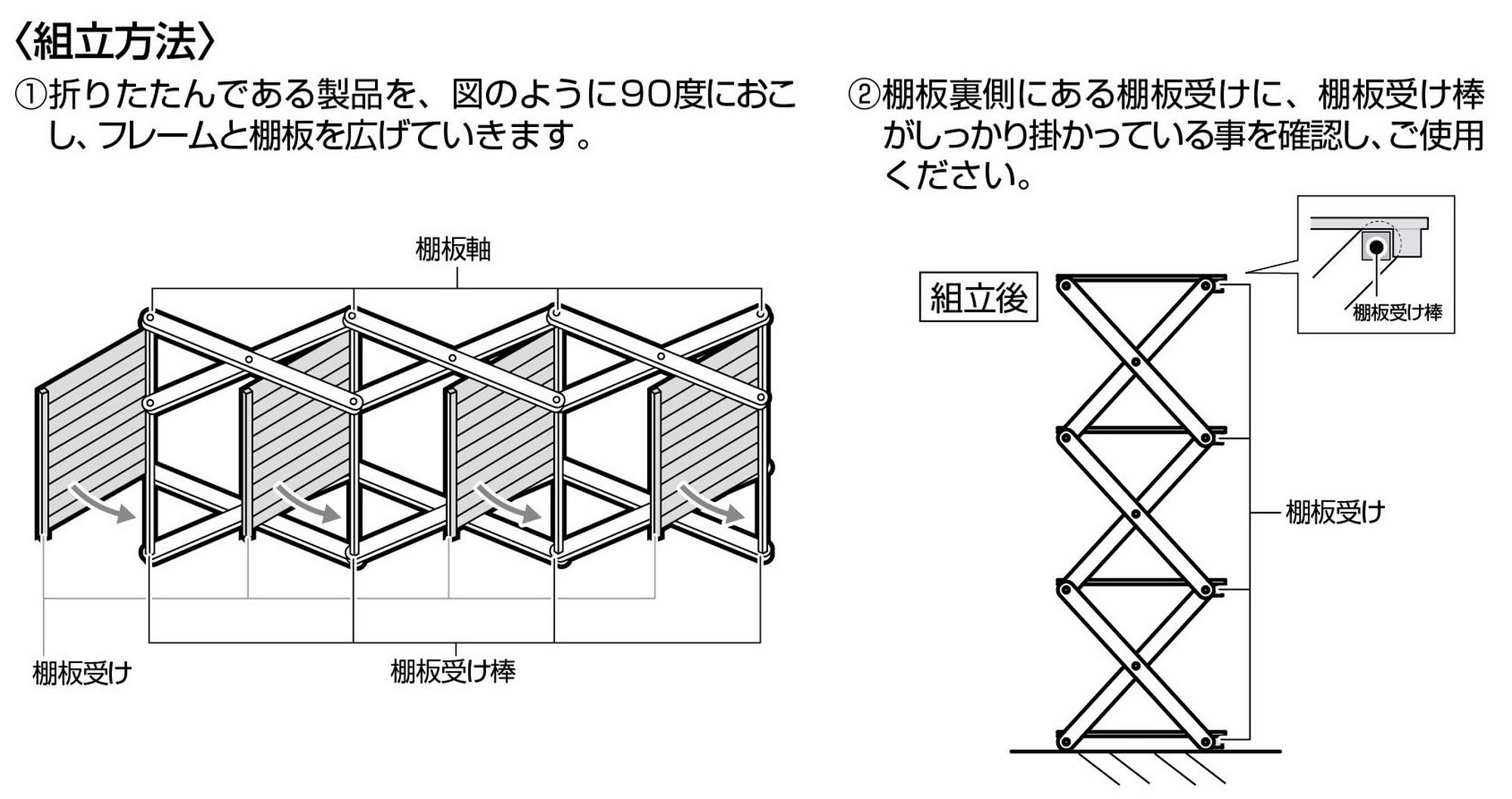 〈組立方法〉

①折りたたんである製品を、図のように90度におこし、フレームと棚板を広げていきます。

棚板軸

棚板受け

棚板受け棒

②棚板裏側にある棚板受けに、棚板受け棒がしっかり掛かっている事を確認し、ご使用ください。

組立後

棚板受け棒

棚板受け