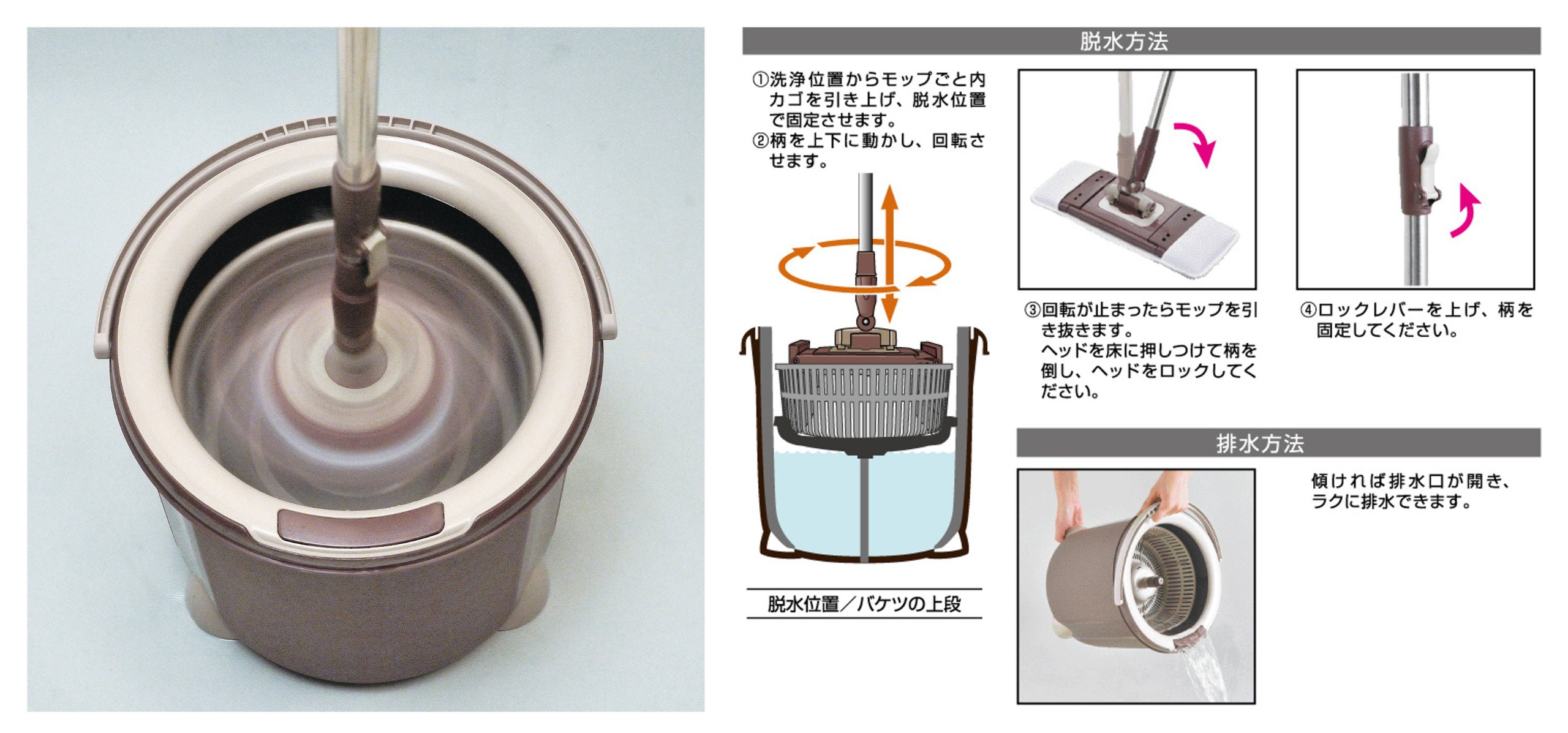 脱水方法

①洗浄位置からモップごと内カゴを引き上げ、脱水位置で固定させます。
②柄を上下に動かし、回転させます。

脱水位置／バケツの上段

③回転が止まったらモップを引き抜きます。
ヘッドを床に押しつけて柄を倒し、ヘッドをロックしてください。

④ロックレバーを上げ、柄を固定してください。

排水方法

傾ければ排水口が開き、ラクに排水できます。