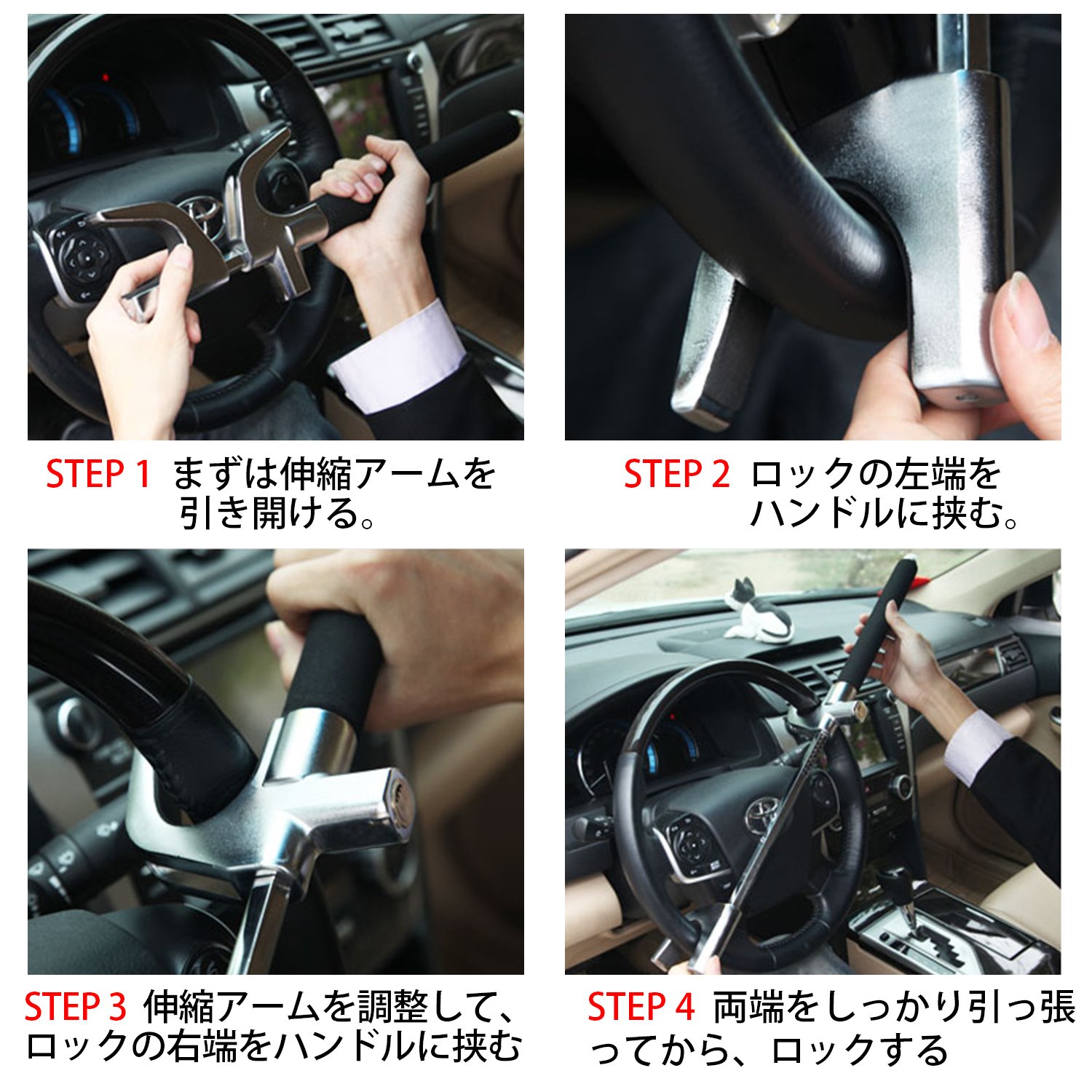 STEP 1 まずは伸縮アームを引き開ける。

STEP 2 ロックの左端をハンドルに挟む。

STEP 3 伸縮アームを調整して、ロックの右端をハンドルに挟む

STEP 4 両端をしっかり引っ張ってから、ロックする