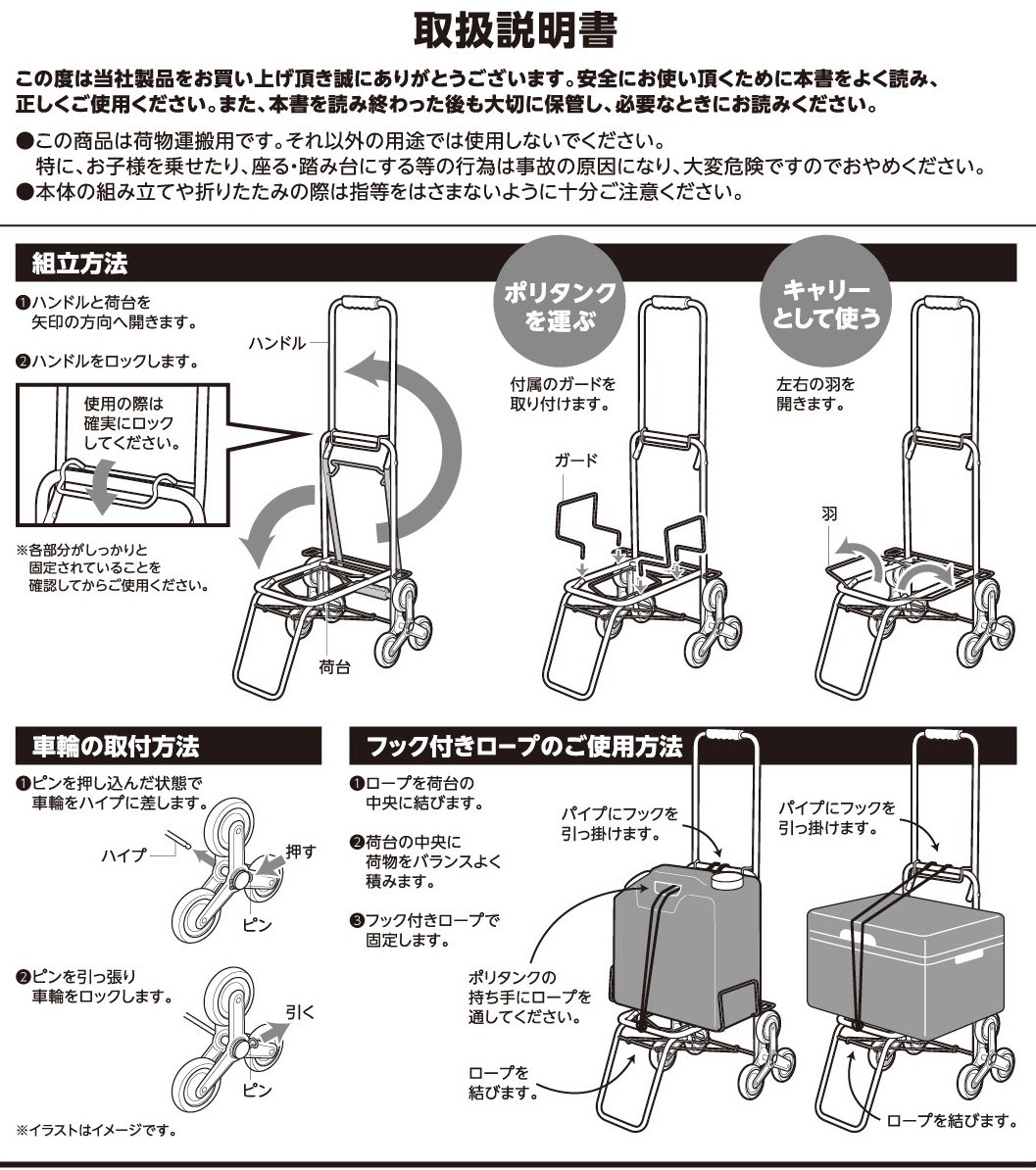 取扱説明書

この度は当社製品をお買い上げ頂き誠にありがとうございます。安全にお使い頂くために本書をよく読み、正しくご使用ください。また、本書を読み終わった後も大切に保管し、必要なときにお読みください。

●この商品は荷物運搬用です。それ以外の用途では使用しないでください。
特に、お子様を乗せたり、座る・踏み台にする等の行為は事故の原因になり、大変危険ですのでおやめください。
●本体の組み立てや折りたたみの際は指等をはさまないように十分ご注意ください。

組立方法

❶ハンドルと荷台を矢印の方向へ開きます。

❷ハンドルをロックします。

使用の際は確実にロックしてください。

※各部分がしっかりと固定されていることを確認してからご使用ください。

ハンドル

荷台

ポリタンクを運ぶ

付属のガードを取り付けます。

ガード

キャリーとして使う

左右の羽を開きます。

羽

車輪の取付方法

❶ピンを押し込んだ状態で車輪をハイプに差します。

ハイプ

押す

ピン

❷ピンを引っ張り車輪をロックします。

引く

ピン

※イラストはイメージです。

フック付きロープのご使用方法

❶ロープを荷台の中央に結びます。

❷荷台の中央に荷物をバランスよく積みます。

❸フック付きロープで固定します。

パイプにフックを引っ掛けます。

ポリタンクの持ち手にロープを通してください。

ロープを結びます。

パイプにフックを引っ掛けます。

ロープを結びます。