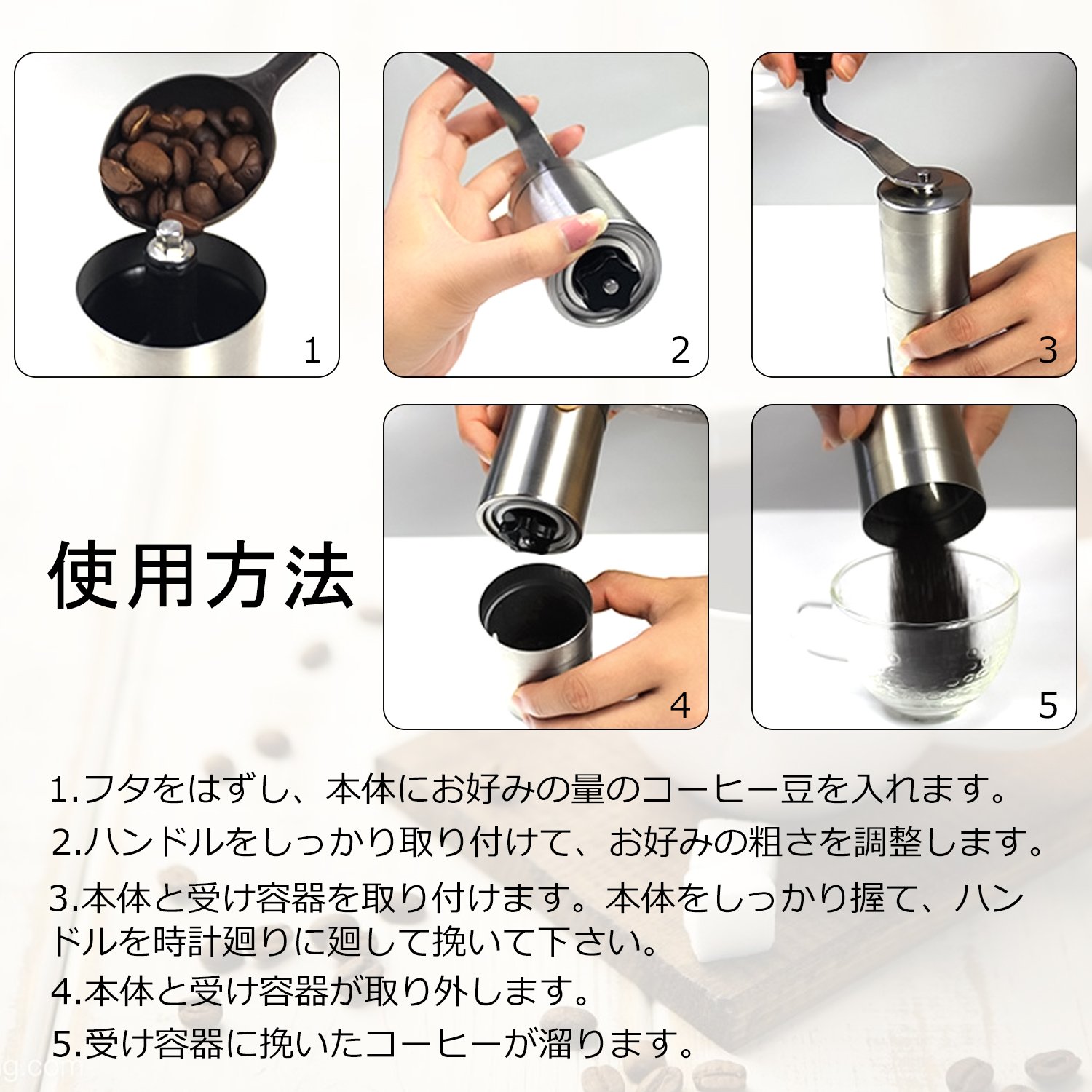 1

2

3

使用方法

4

5

1.フタをはずし、本体にお好みの量のコーヒー豆を入れます。

2.ハンドルをしっかり取り付けて、お好みの粗さを調整します。

3.本体と受け容器を取り付けます。本体をしっかり握て、ハンドルを時計廻りに廻して挽いて下さい。

4.本体と受け容器が取り外します。

5.受け容器に挽いたコーヒーが溜ります。

g.com