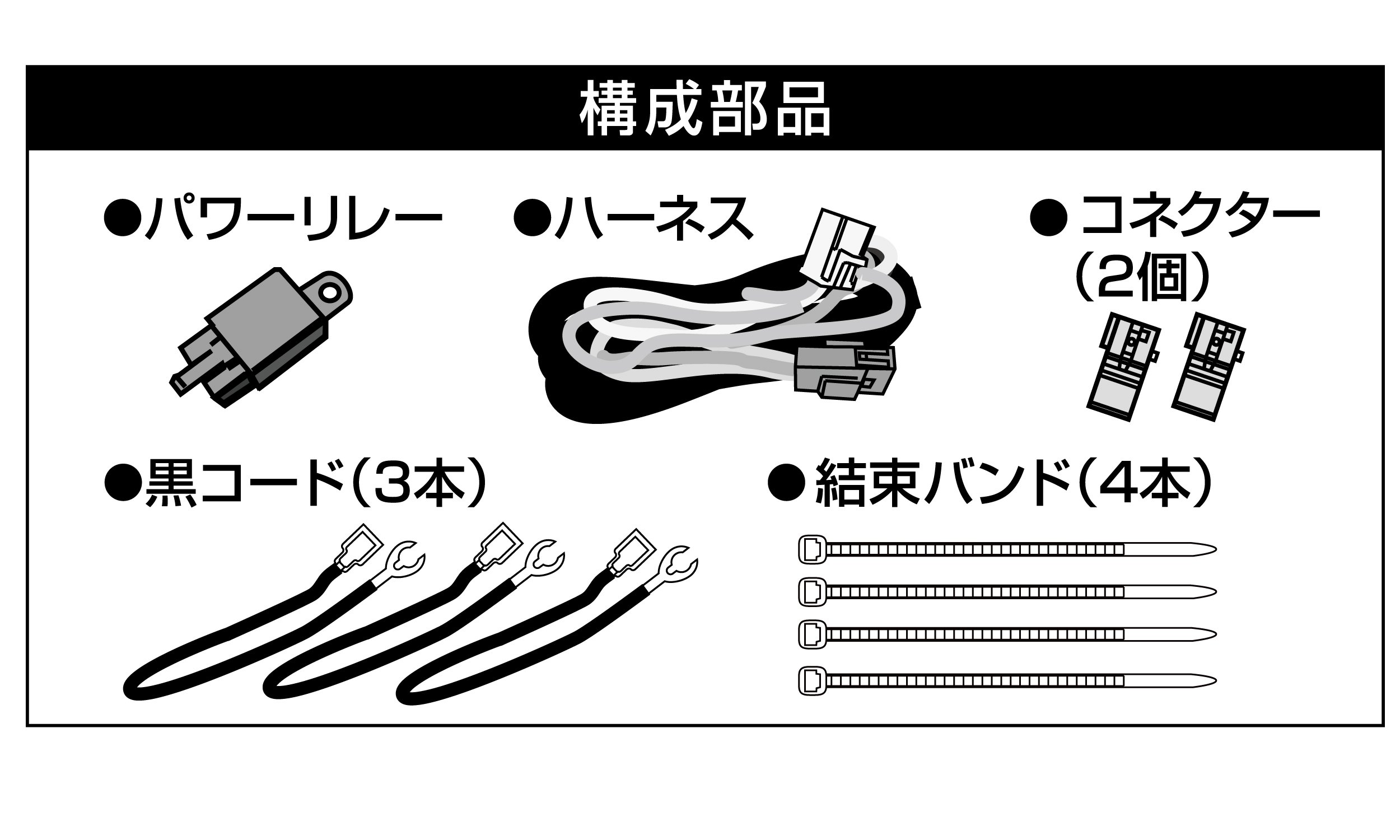 構成部品

●パワーリレー

●ハーネス

●コネクター（2個）

●黒コード（3本）

●結束バンド（4本）