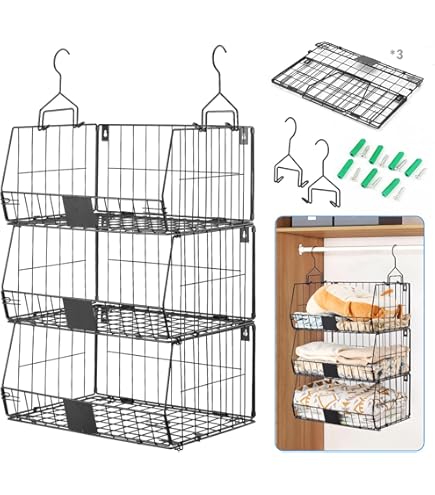 *3