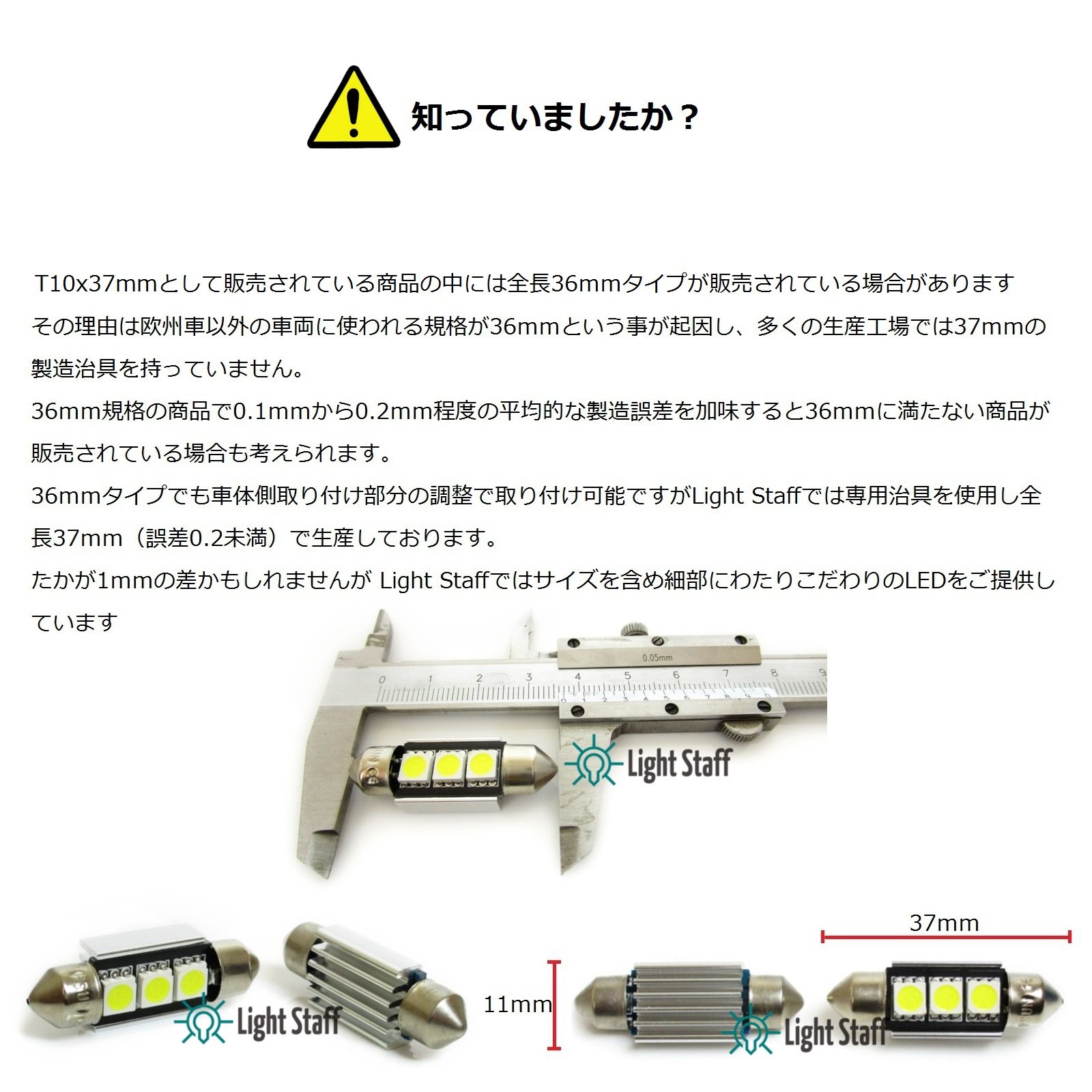 知っていましたか？

T10x37mmとして販売されている商品の中には全長36mmタイプが販売されている場合があります
その理由は欧州車以外の車両に使われる規格が36mmという事が起因し、多くの生産工場では37mmの製造治具を持っていません。
36mm規格の商品で0.1mmから0.2mm程度の平均的な製造誤差を加味すると36mmに満たない商品が販売されている場合も考えられます。
36mmタイプでも車体側取り付け部分の調整で取り付け可能ですがLight Staffでは専用治具を使用し全長37mm（誤差0.2未満）で生産しております。
たかが1mmの差かもしれませんが Light Staffではサイズを含め細部にわたりこだわりのLEDをご提供しています

0.05mm
0 1 2 3 4 5 6 7 8 9

Light Staff

Light Staff

11mm

37mm

Light Staff