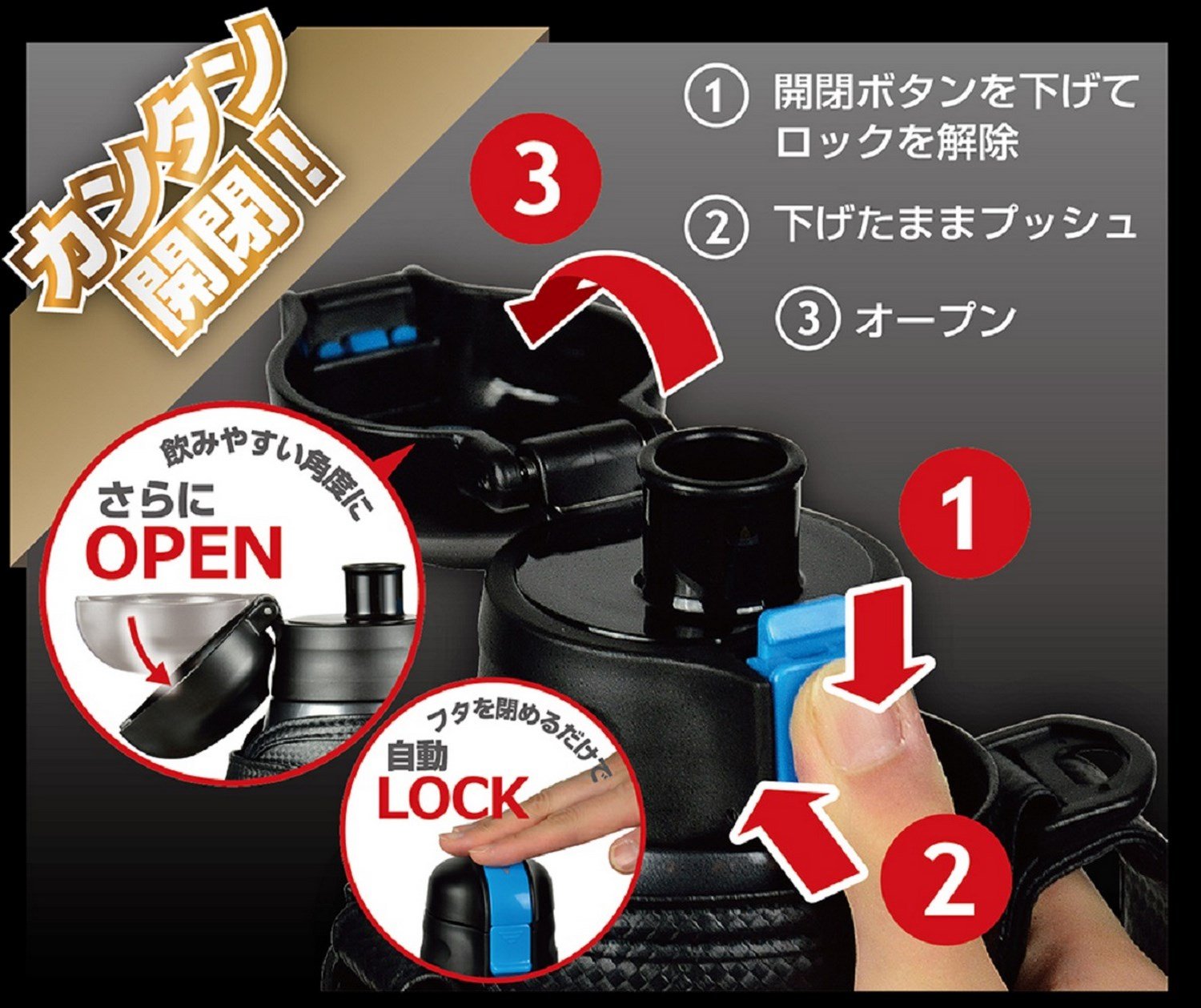 カンタン開閉!

① 開閉ボタンを下げてロックを解除

② 下げたままプッシュ

③ オープン

3

1

2

飲みやすい角度に
さらに
OPEN

フタを閉めるだけで
自動
LOCK