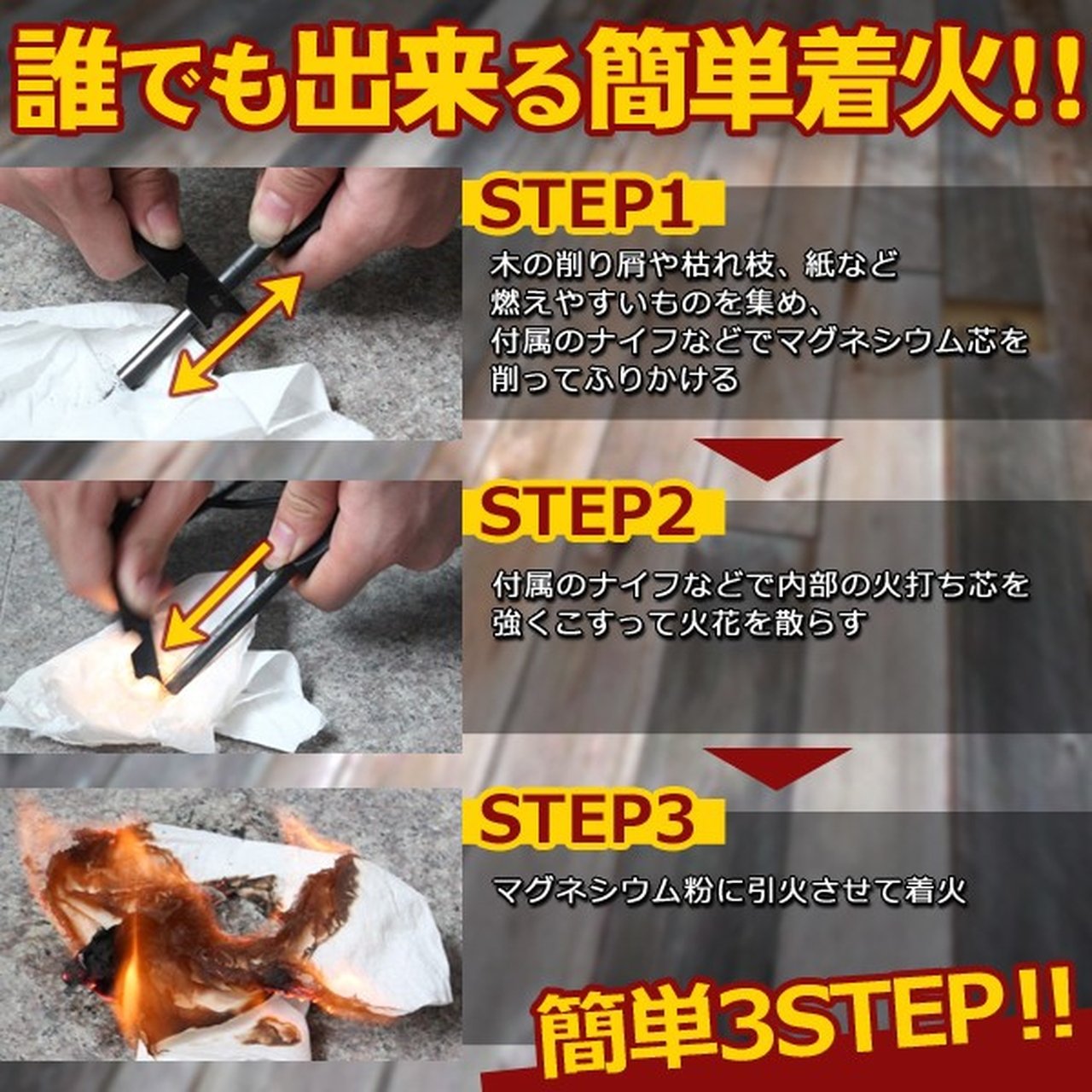 誰でも出来る簡単着火!!

STEP1

木の削り屑や枯れ枝、紙など
燃えやすいものを集め、
付属のナイフなどでマグネシウム芯を
削ってふりかける

STEP2

付属のナイフなどで内部の火打ち芯を
強くこすって火花を散らす

STEP3

マグネシウム粉に引火させて着火

簡単3STEP!!