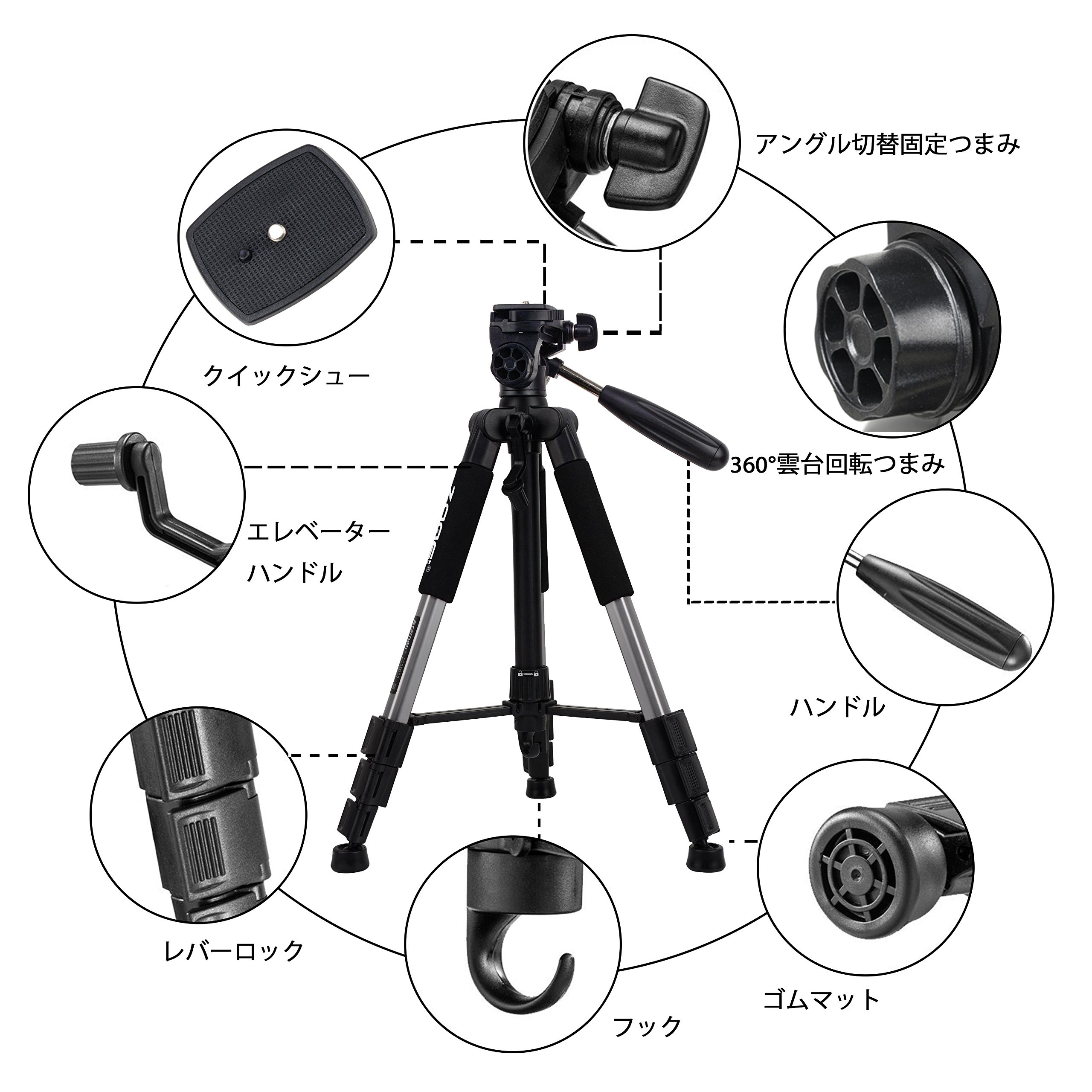 アングル切替固定つまみ

クイックシュー

360°雲台回転つまみ

エレベーター
ハンドル

ハンドル

レバーロック

ゴムマット

フック