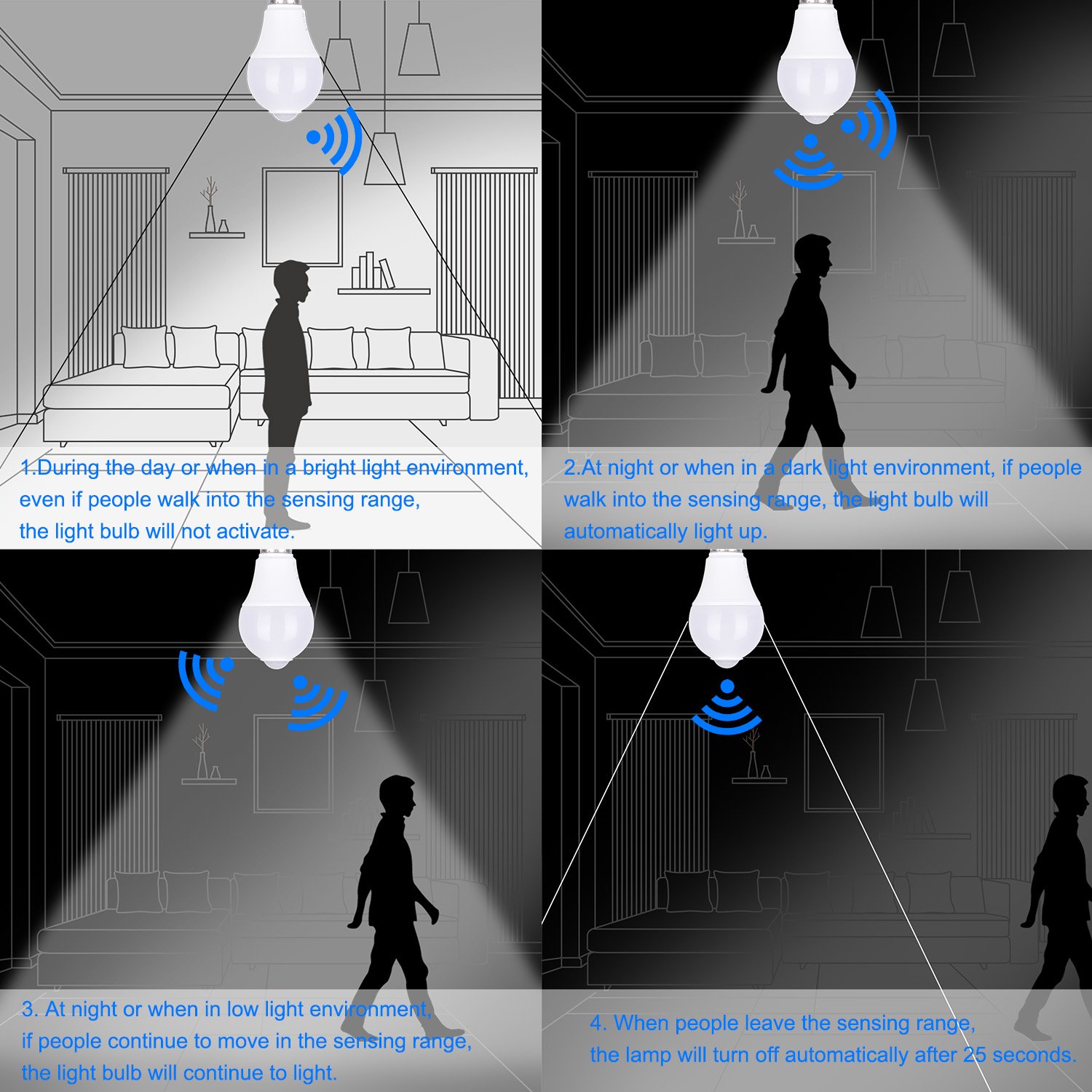 1.During the day or when in a bright light environment, even if people walk into the sensing range, the light bulb will not activate.

2.At night or when in a dark light environment, if people walk into the sensing range, the light bulb will automatically light up.

3. At night or when in low light environment, if people continue to move in the sensing range, the light bulb will continue to light.

4. When people leave the sensing range, the lamp will turn off automatically after 25 seconds.