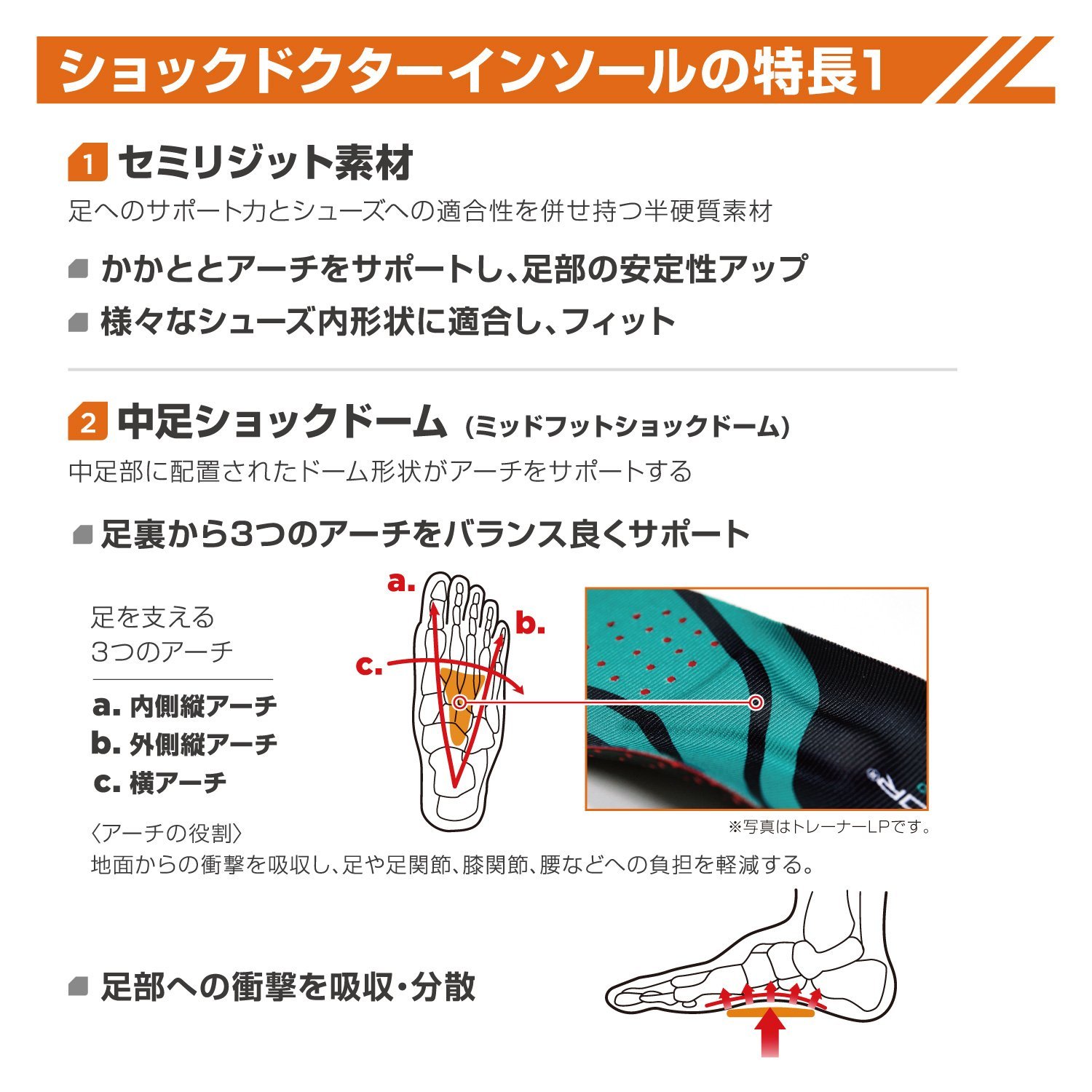 ショックドクターインソールの特長1

1 セミリジット素材

足へのサポート力とシューズへの適合性を併せ持つ半硬質素材

かかととアーチをサポートし、足部の安定性アップ

様々なシューズ内形状に適合し、フィット

2 中足ショックドーム（ミッドフットショックドーム）

中足部に配置されたドーム形状がアーチをサポートする

足裏から3つのアーチをバランス良くサポート

足を支える
3つのアーチ

a. 内側縦アーチ
b. 外側縦アーチ
c. 横アーチ

a.
b.
c.

※写真はトレーナーLPです。

〈アーチの役割〉
地面からの衝撃を吸収し、足や足関節、膝関節、腰などへの負担を軽減する。

足部への衝撃を吸収・分散