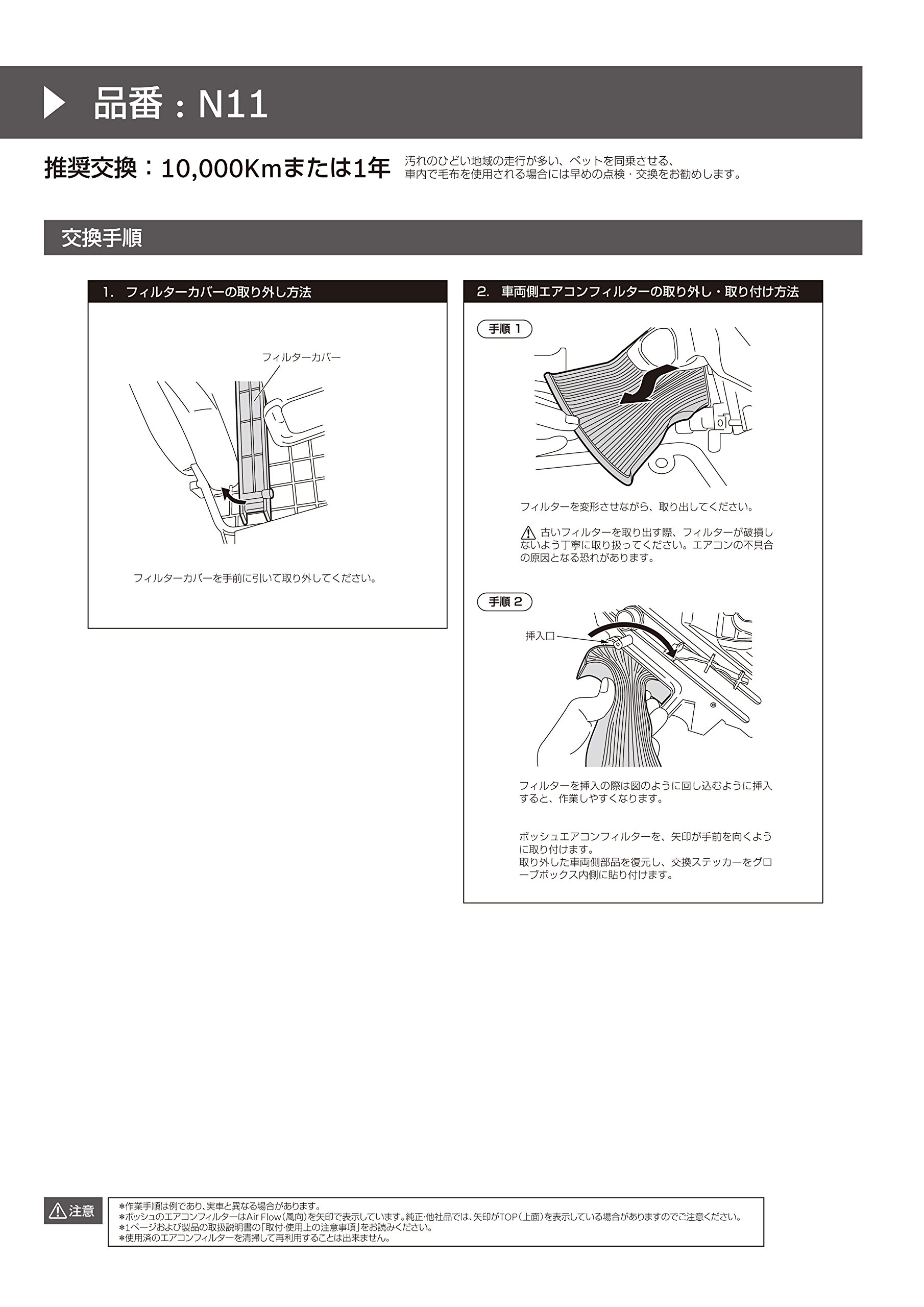 品番：N11

推奨交換：10,000Kmまたは1年

汚れのひどい地域の走行が多い、ペットを同乗させる、車内で毛布を使用される場合には早めの点検・交換をお勧めします。

交換手順

1. フィルターカバーの取り外し方法

フィルターカバー

フィルターカバーを手前に引いて取り外してください。

2. 車両側エアコンフィルターの取り外し・取り付け方法

手順 1

フィルターを変形させながら、取り出してください。

古いフィルターを取り出す際、フィルターが破損しないよう丁寧に取り扱ってください。エアコンの不具合の原因となる恐れがあります。

手順 2

挿入口

フィルターを挿入の際は図のように回し込むように挿入すると、作業しやすくなります。

ボッシュエアコンフィルターを、矢印が手前を向くように取り付けます。
取り外した車両側部品を復元し、交換ステッカーをグローブボックス内側に貼り付けます。

注意

*作業手順は例であり、実車と異なる場合があります。
*ボッシュのエアコンフィルターはAir Flow（風向）を矢印で表示しています。純正･他社品では、矢印がTOP（上面）を表示している場合がありますのでご注意ください。
*1ページおよび製品の取扱説明書の「取付･使用上の注意事項」をお読みください。
*使用済のエアコンフィルターを清掃して再利用することは出来ません。