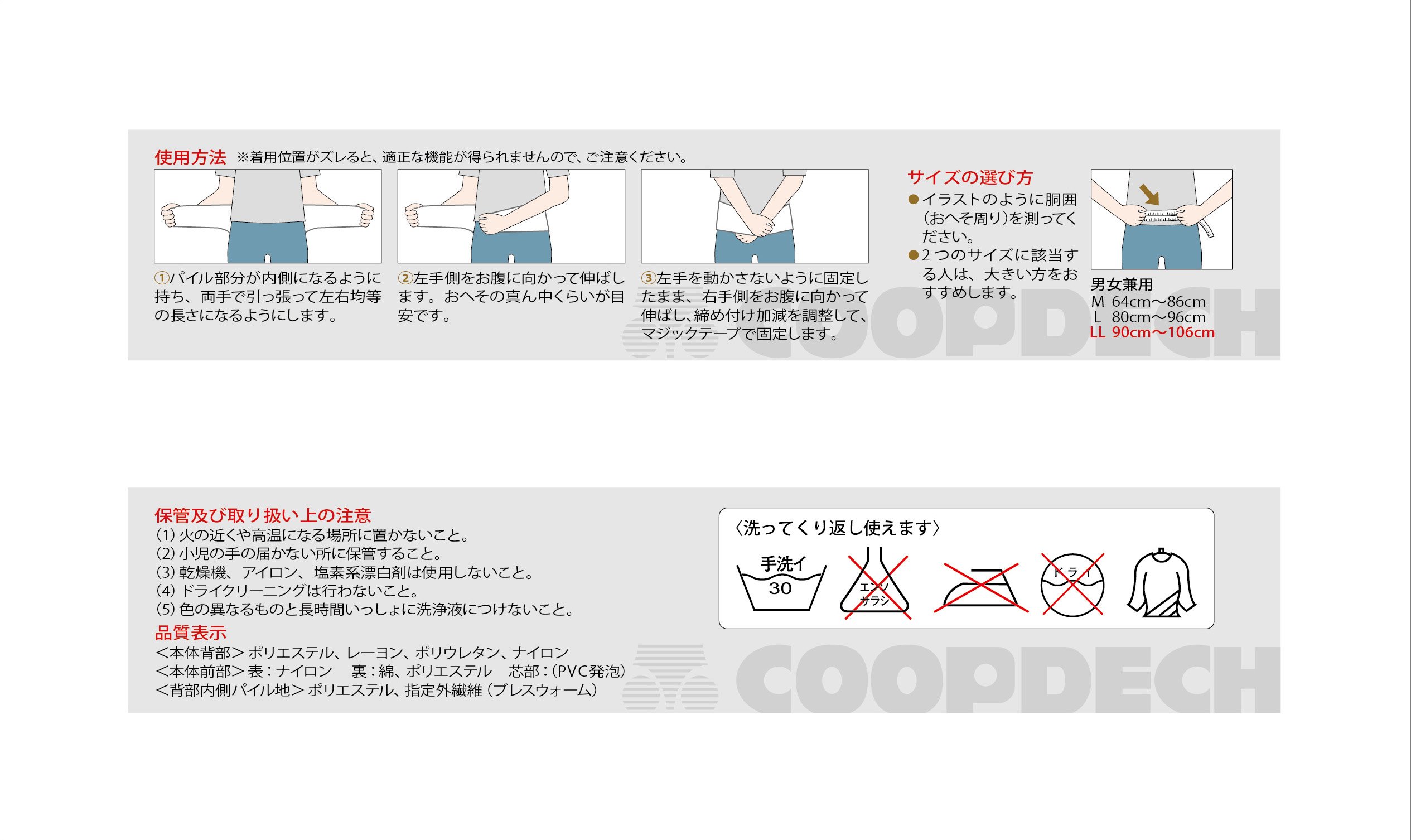 使用方法 ※着用位置がズレると、適正な機能が得られませんので、ご注意ください。

①パイル部分が内側になるように持ち、両手で引っ張って左右均等の長さになるようにします。

②左手側をお腹に向かって伸ばします。おへその真ん中くらいが目安です。

③左手を動かさないように固定したまま、右手側をお腹に向かって伸ばし、締め付け加減を調整して、マジックテープで固定します。

サイズの選び方
●イラストのように胴囲（おへそ周り）を測ってください。
●2つのサイズに該当する人は、大きい方をおすすめします。

男女兼用
M 64cm～86cm
L 80cm～96cm
LL 90cm～106cm

COOPDECH

保管及び取り扱い上の注意
(1) 火の近くや高温になる場所に置かないこと。
(2) 小児の手の届かない所に保管すること。
(3) 乾燥機、アイロン、塩素系漂白剤は使用しないこと。
(4) ドライクリーニングは行わないこと。
(5) 色の異なるものと長時間いっしょに洗浄液につけないこと。

品質表示
＜本体背部＞ ポリエステル、レーヨン、ポリウレタン、ナイロン
＜本体前部＞ 表：ナイロン 裏：綿、ポリエステル 芯部：(PVC発泡)
＜背部内側パイル地＞ ポリエステル、指定外繊維（ブレスウォーム）

〈洗ってくり返し使えます〉
手洗イ
30
エンソ
サラシ
ドライ

COOPDECH