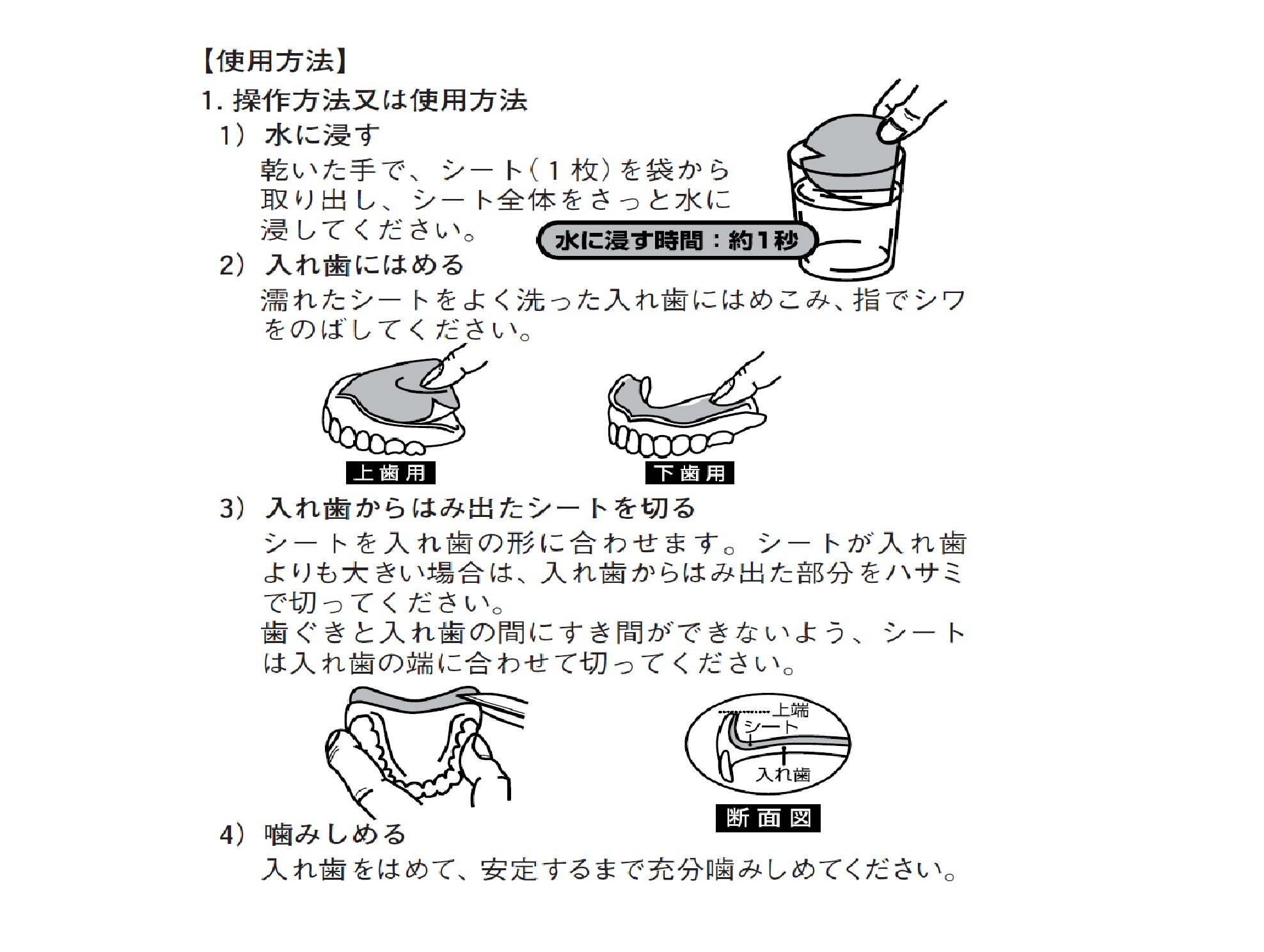 【使用方法】

1. 操作方法又は使用方法

1） 水に浸す

乾いた手で、シート（1枚）を袋から取り出し、シート全体をさっと水に浸してください。

水に浸す時間：約1秒

2） 入れ歯にはめる

濡れたシートをよく洗った入れ歯にはめこみ、指でシワをのばしてください。

上歯用

下歯用

3） 入れ歯からはみ出たシートを切る

シートを入れ歯の形に合わせます。シートが入れ歯よりも大きい場合は、入れ歯からはみ出た部分をハサミで切ってください。

歯ぐきと入れ歯の間にすき間ができないよう、シートは入れ歯の端に合わせて切ってください。

上端

シート

入れ歯

断面図

4） 噛みしめる

入れ歯をはめて、安定するまで充分噛みしめてください。