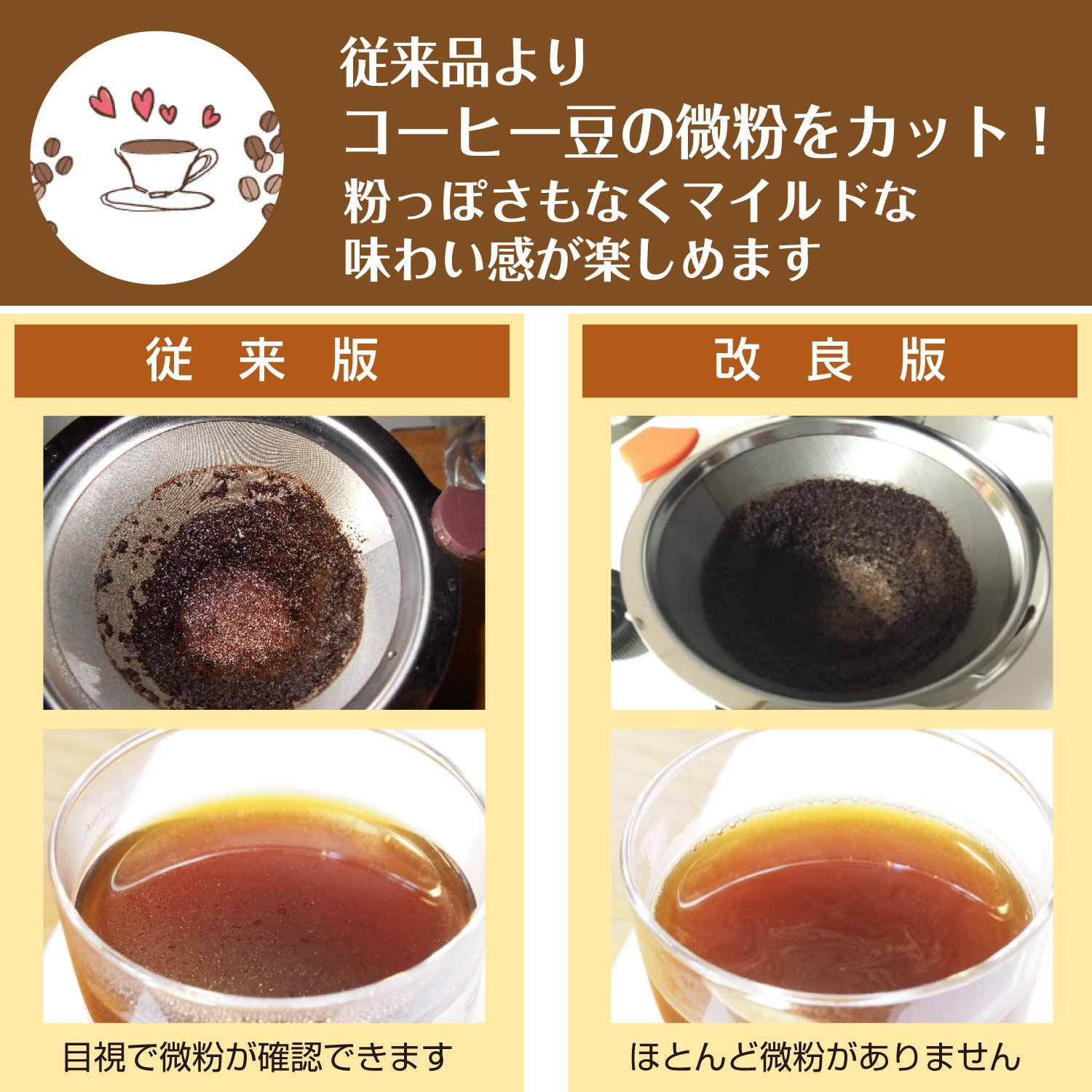 従来品より
コーヒー豆の微粉をカット！
粉っぽさもなくマイルドな
味わい感が楽しめます

従　来　版

目視で微粉が確認できます

改　良　版

ほとんど微粉がありません