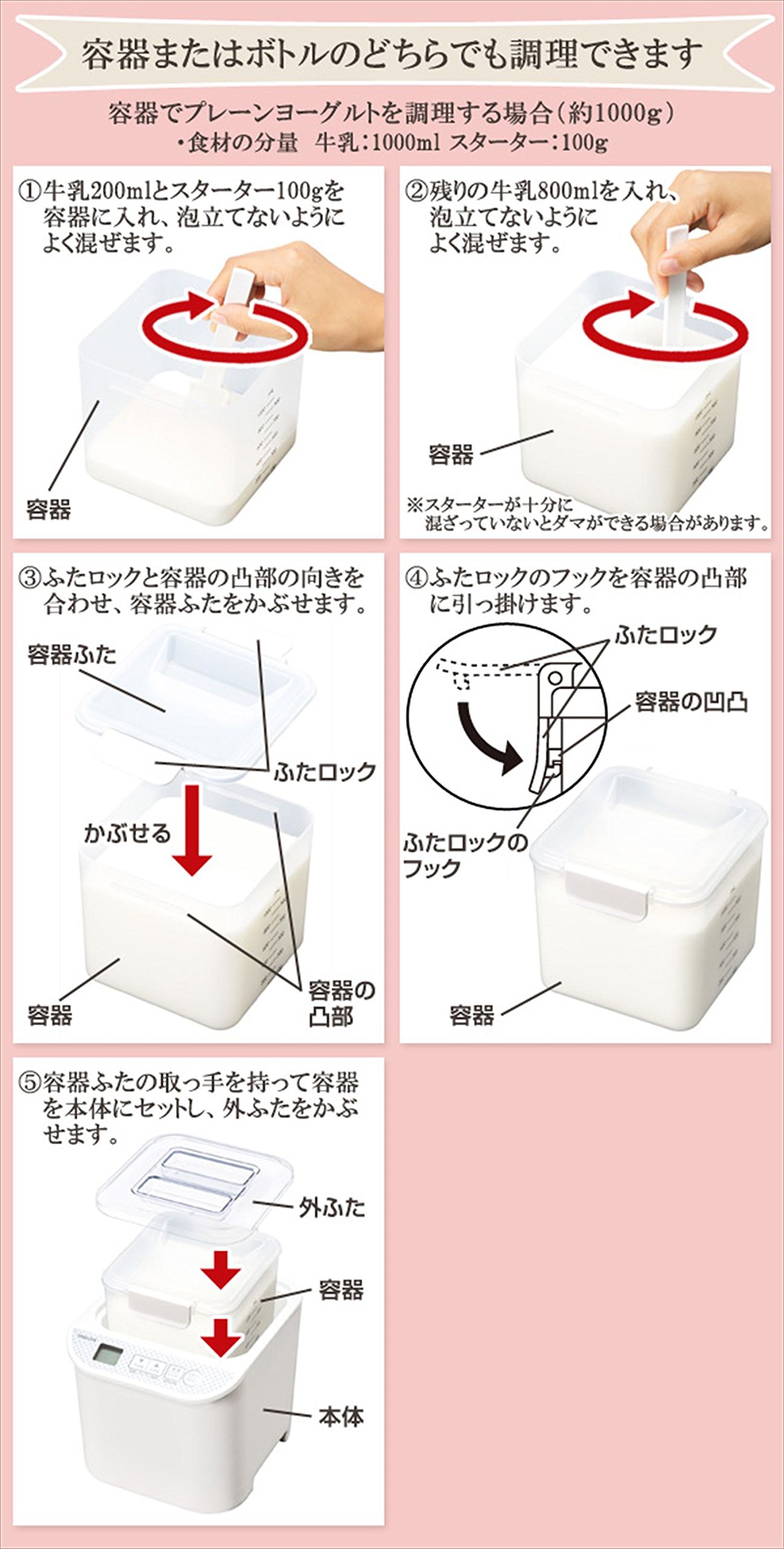 容器またはボトルのどちらでも調理できます

容器でプレーンヨーグルトを調理する場合(約1000g)
・食材の分量　牛乳:1000ml スターター:100g

①牛乳200mlとスターター100gを容器に入れ、泡立てないようによく混ぜます。

容器

②残りの牛乳800mlを入れ、泡立てないようによく混ぜます。

容器

※スターターが十分に混ざっていないとダマができる場合があります。

③ふたロックと容器の凸部の向きを合わせ、容器ふたをかぶせます。

容器ふた

ふたロック

かぶせる

容器

容器の凸部

④ふたロックのフックを容器の凸部に引っ掛けます。

ふたロック

容器の凹凸

ふたロックのフック

容器

⑤容器ふたの取っ手を持って容器を本体にセットし、外ふたをかぶせます。

外ふた

容器

本体