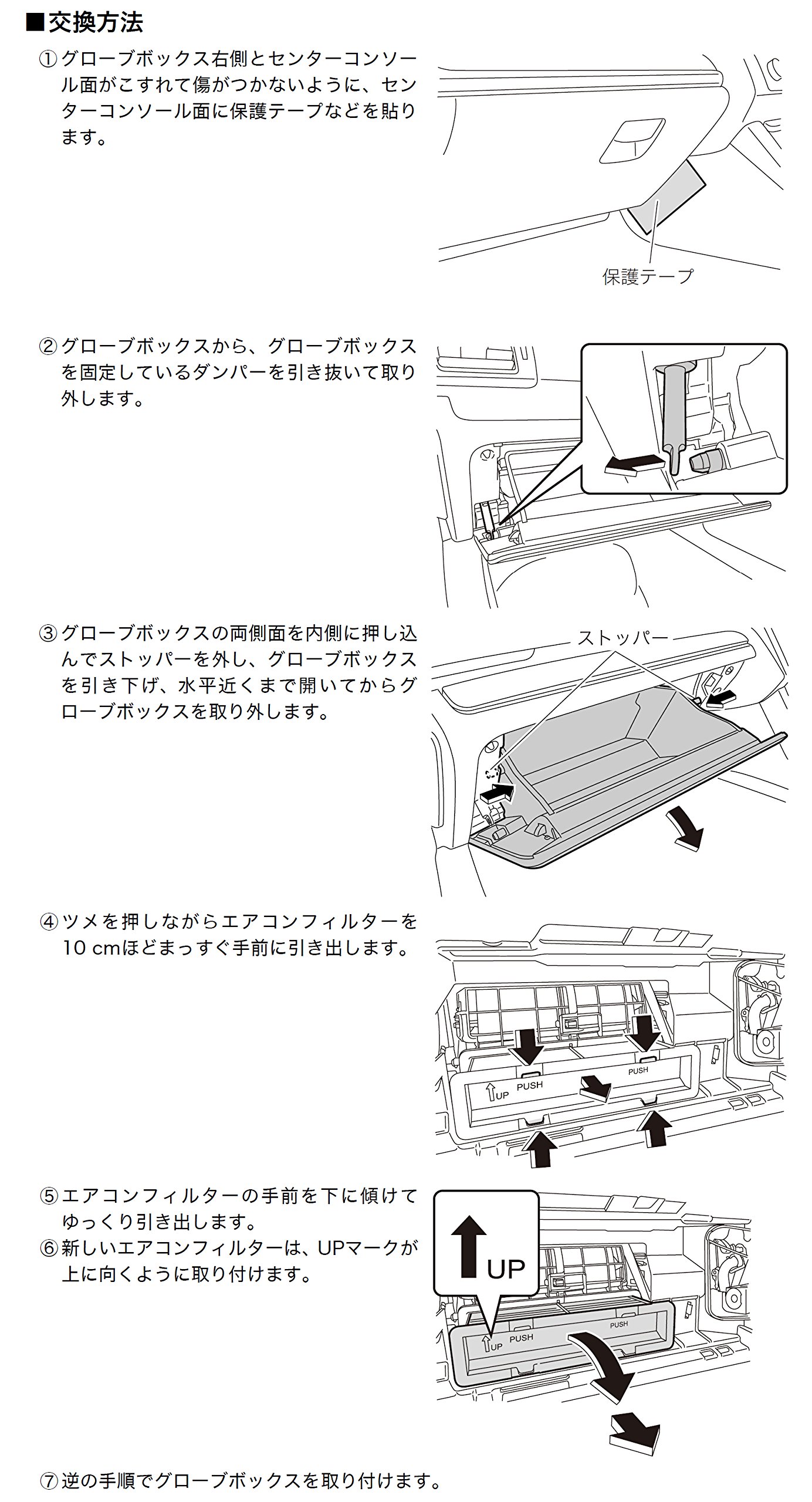 ■交換方法

①グローブボックス右側とセンターコンソール面がこすれて傷がつかないように、センターコンソール面に保護テープなどを貼ります。

保護テープ

②グローブボックスから、グローブボックスを固定しているダンパーを引き抜いて取り外します。

③グローブボックスの両側面を内側に押し込んでストッパーを外し、グローブボックスを引き下げ、水平近くまで開いてからグローブボックスを取り外します。

ストッパー

④ツメを押しながらエアコンフィルターを10 cmほどまっすぐ手前に引き出します。

UP PUSH PUSH

⑤エアコンフィルターの手前を下に傾けてゆっくり引き出します。
⑥新しいエアコンフィルターは、UPマークが上に向くように取り付けます。

UP

UP PUSH PUSH

⑦逆の手順でグローブボックスを取り付けます。