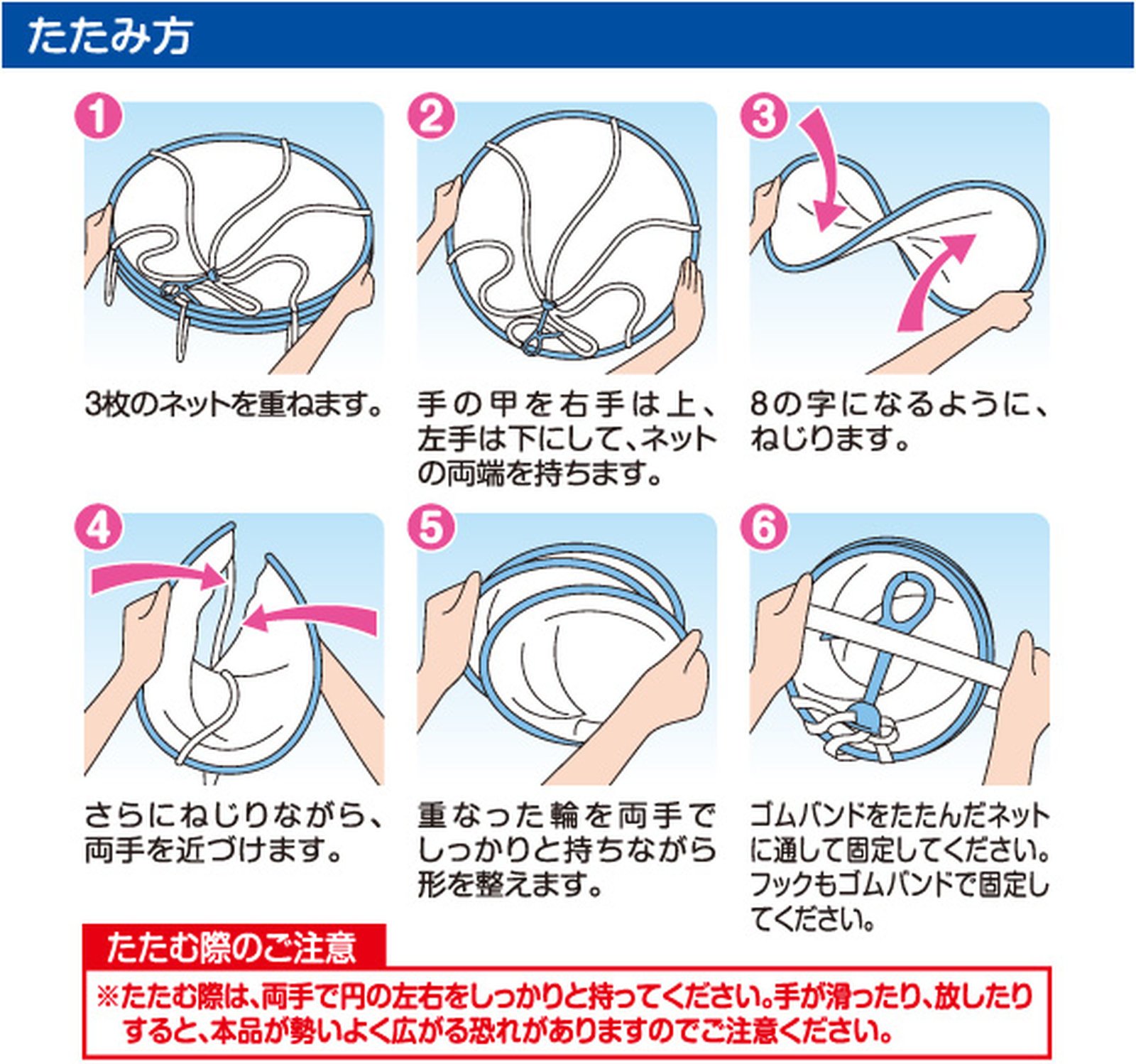 たたみ方

1
3枚のネットを重ねます。

2
手の甲を右手は上、左手は下にして、ネットの両端を持ちます。

3
8の字になるように、ねじります。

4
さらにねじりながら、両手を近づけます。

5
重なった輪を両手でしっかりと持ちながら形を整えます。

6
ゴムバンドをたたんだネットに通して固定してください。フックもゴムバンドで固定してください。

たたむ際のご注意
※たたむ際は、両手で円の左右をしっかりと持ってください。手が滑ったり、放したりすると、本品が勢いよく広がる恐れがありますのでご注意ください。