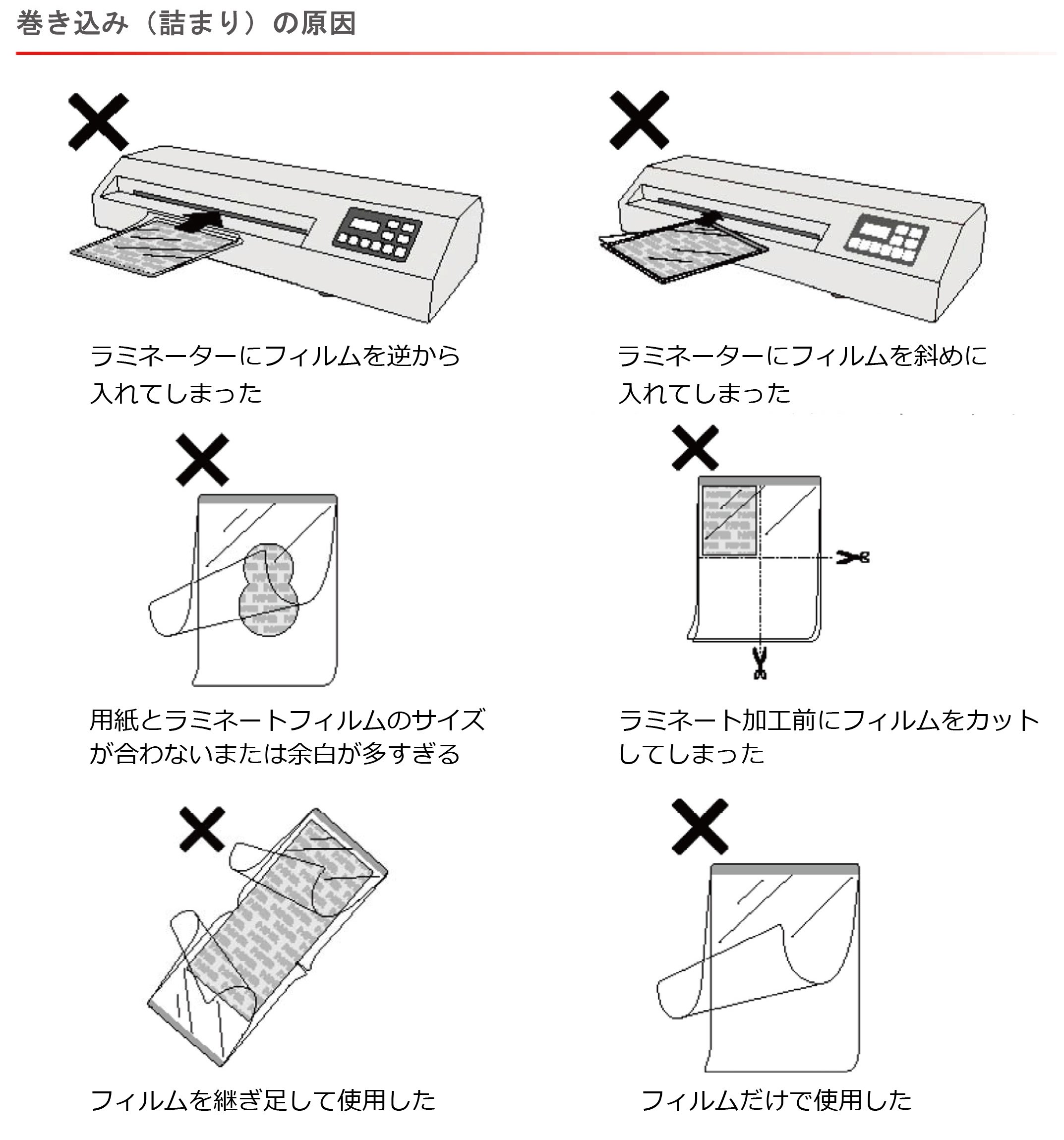 巻き込み（詰まり）の原因

×

ラミネーターにフィルムを逆から入れてしまった

×

ラミネーターにフィルムを斜めに入れてしまった

×

用紙とラミネートフィルムのサイズが合わないまたは余白が多すぎる

×

ラミネート加工前にフィルムをカットしてしまった

×

フィルムを継ぎ足して使用した

×

フィルムだけで使用した