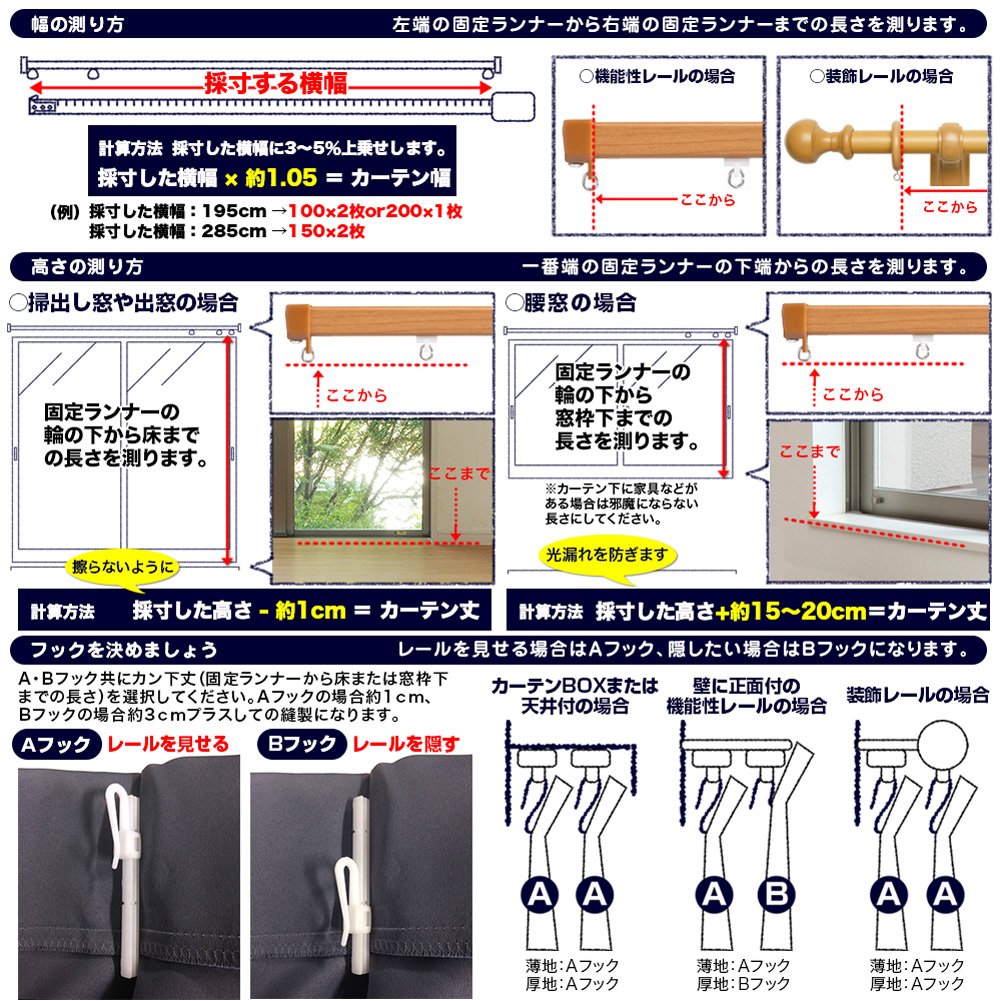 幅の測り方　　左端の固定ランナーから右端の固定ランナーまでの長さを測ります。

採寸する横幅

計算方法　採寸した横幅に3～5%上乗せします。
採寸した横幅 × 約1.05 = カーテン幅

（例）採寸した横幅：195cm →100×2枚or200×1枚
採寸した横幅：285cm →150×2枚

○機能性レールの場合
ここから

○装飾レールの場合
ここから

高さの測り方　　一番端の固定ランナーの下端からの長さを測ります。

○掃出し窓や出窓の場合

固定ランナーの輪の下から床までの長さを測ります。

擦らないように

ここから

ここまで

計算方法　採寸した高さ - 約1cm = カーテン丈

○腰窓の場合

固定ランナーの輪の下から窓枠下までの長さを測ります。

※カーテン下に家具などがある場合は邪魔にならない長さにしてください。

光漏れを防ぎます

ここから

ここまで

計算方法　採寸した高さ+約15～20cm=カーテン丈

フックを決めましょう　　レールを見せる場合はAフック、隠したい場合はBフックになります。

A・Bフック共にカン下丈(固定ランナーから床または窓枠下までの長さ)を選択してください。Aフックの場合約1cm、Bフックの場合約3cmプラスしての縫製になります。

Aフック　レールを見せる

Bフック　レールを隠す

カーテンBOXまたは天井付の場合
A　A
薄地：Aフック
厚地：Aフック

壁に正面付の機能性レールの場合
A　B
薄地：Aフック
厚地：Bフック

装飾レールの場合
A　A
薄地：Aフック
厚地：Aフック