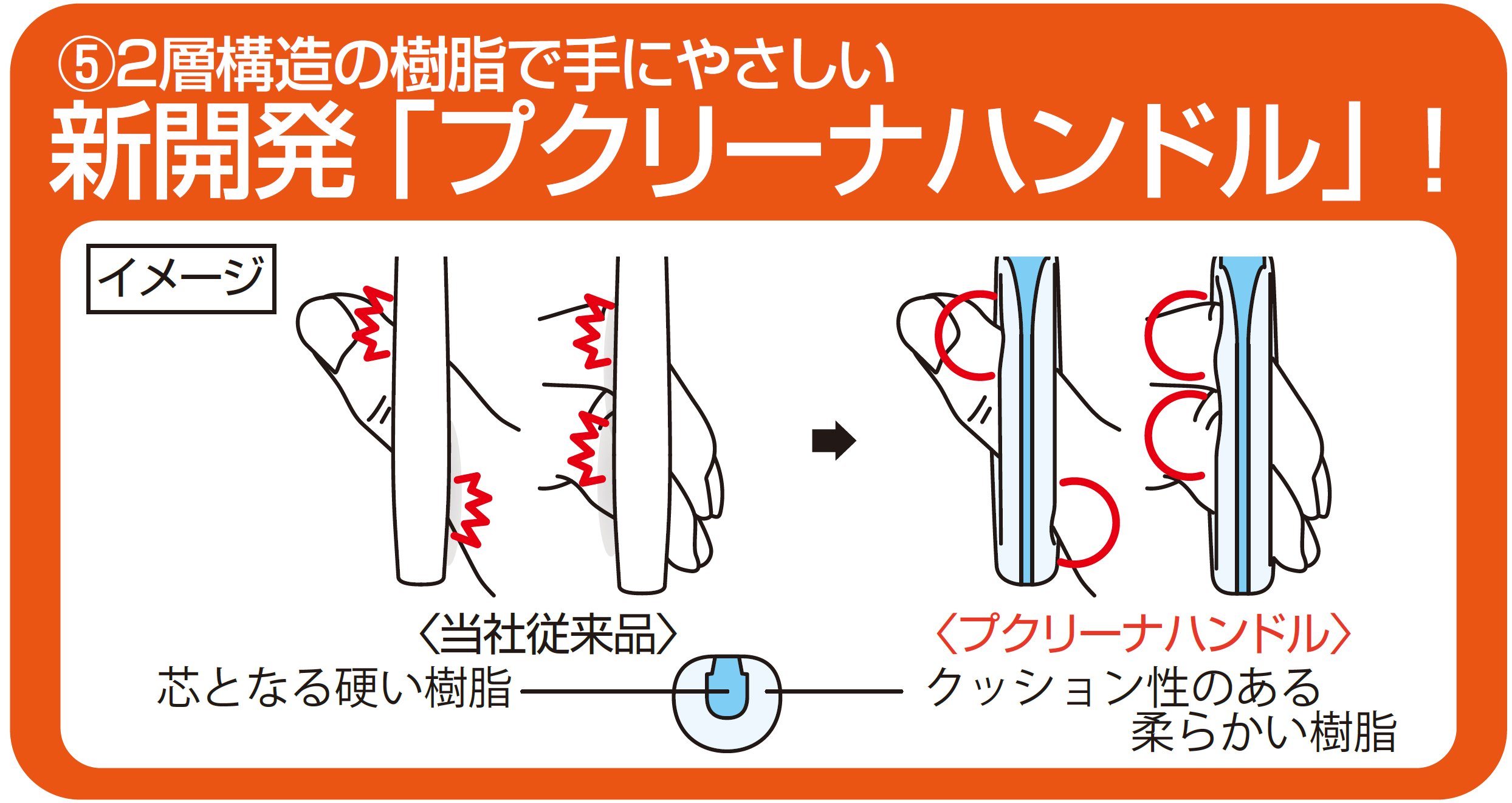 ⑤2層構造の樹脂で手にやさしい
新開発「プクリーナハンドル」！

イメージ

〈当社従来品〉

〈プクリーナハンドル〉

芯となる硬い樹脂

クッション性のある柔らかい樹脂