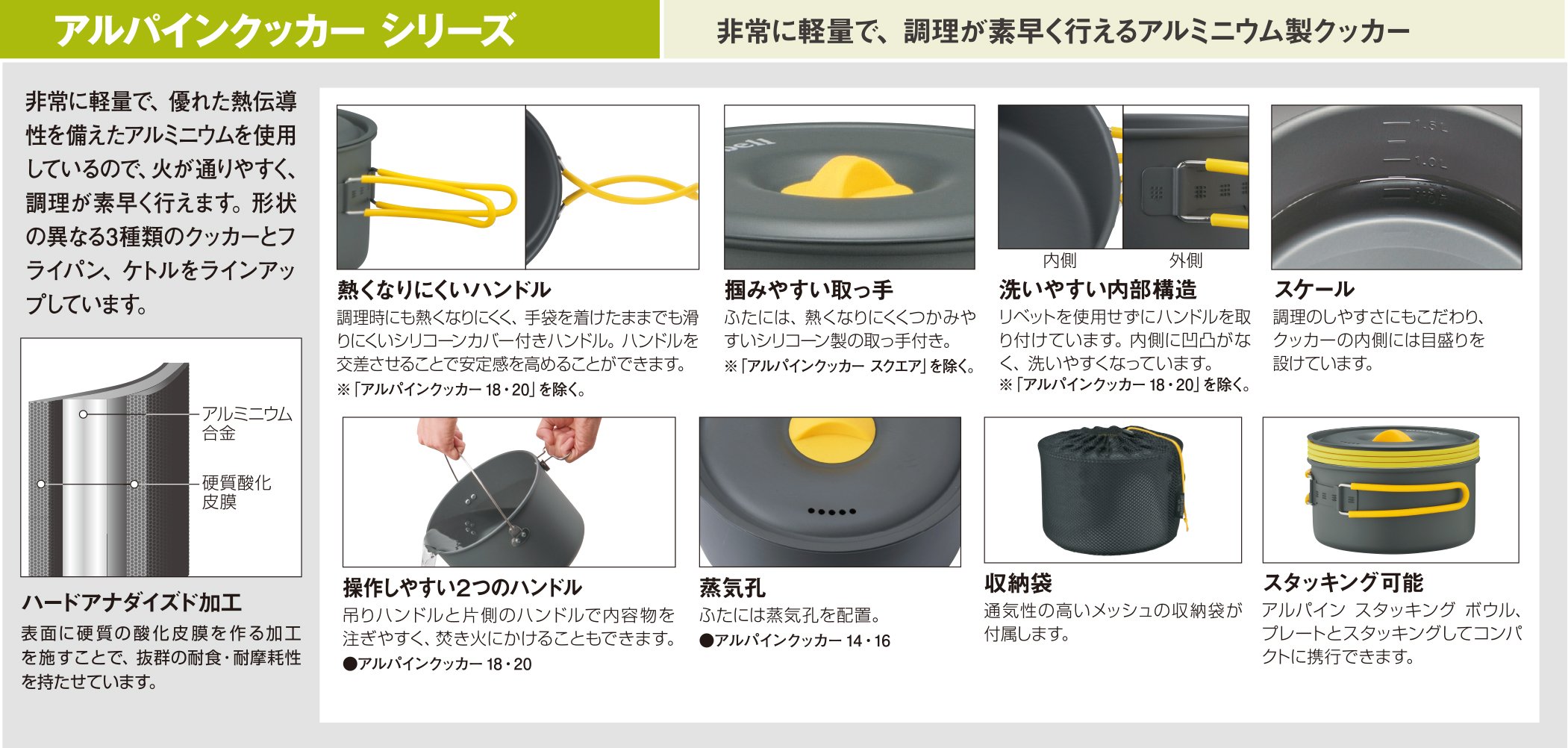 アルパインクッカー シリーズ

非常に軽量で、調理が素早く行えるアルミニウム製クッカー

非常に軽量で、優れた熱伝導性を備えたアルミニウムを使用しているので、火が通りやすく、調理が素早く行えます。形状の異なる3種類のクッカーとフライパン、ケトルをラインアップしています。

アルミニウム合金

硬質酸化皮膜

ハードアナダイズド加工
表面に硬質の酸化皮膜を作る加工を施すことで、抜群の耐食・耐摩耗性を持たせています。

熱くなりにくいハンドル
調理時にも熱くなりにくく、手袋を着けたままでも滑りにくいシリコーンカバー付きハンドル。ハンドルを交差させることで安定感を高めることができます。
※「アルパインクッカー 18・20」を除く。

掴みやすい取っ手
ふたには、熱くなりにくくつかみやすいシリコーン製の取っ手付き。
※「アルパインクッカー スクエア」を除く。

内側 外側

洗いやすい内部構造
リベットを使用せずにハンドルを取り付けています。内側に凹凸がなく、洗いやすくなっています。
※「アルパインクッカー 18・20」を除く。

1.5L
1.0L
0.5L

スケール
調理のしやすさにもこだわり、クッカーの内側には目盛りを設けています。

操作しやすい2つのハンドル
吊りハンドルと片側のハンドルで内容物を注ぎやすく、焚き火にかけることもできます。
●アルパインクッカー 18・20

蒸気孔
ふたには蒸気孔を配置。
●アルパインクッカー 14・16

収納袋
通気性の高いメッシュの収納袋が付属します。

スタッキング可能
アルパイン スタッキング ボウル、プレートとスタッキングしてコンパクトに携行できます。