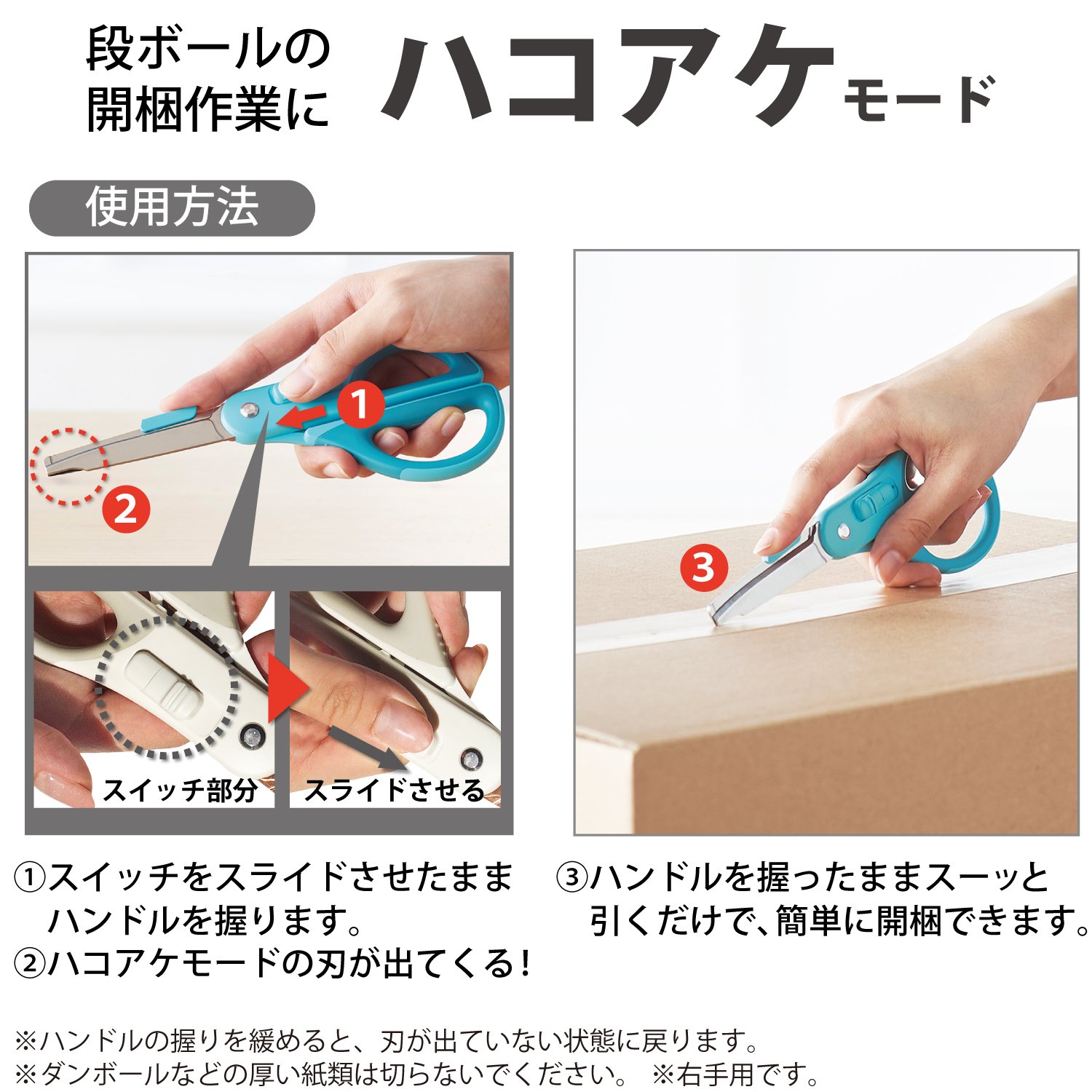 段ボールの開梱作業に ハコアケモード

使用方法

1

2

スイッチ部分

スライドさせる

3

①スイッチをスライドさせたままハンドルを握ります。
②ハコアケモードの刃が出てくる！

③ハンドルを握ったままスーッと引くだけで、簡単に開梱できます。

※ハンドルの握りを緩めると、刃が出ていない状態に戻ります。
※ダンボールなどの厚い紙類は切らないでください。 ※右手用です。