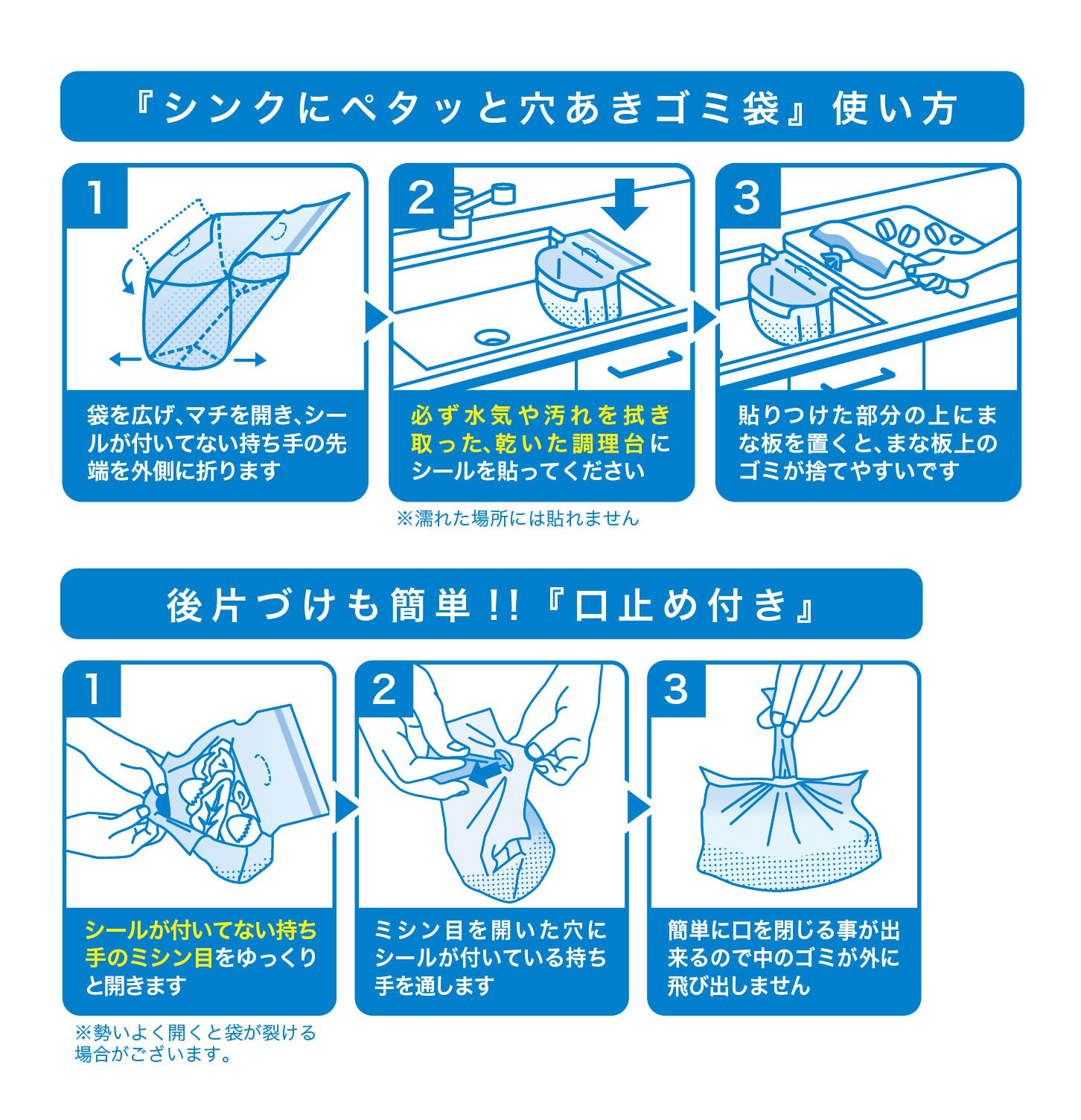 『シンクにペタッと穴あきゴミ袋』使い方

1
袋を広げ、マチを開き、シールが付いてない持ち手の先端を外側に折ります

2
必ず水気や汚れを拭き取った、乾いた調理台にシールを貼ってください
※濡れた場所には貼れません

3
貼りつけた部分の上にまな板を置くと、まな板上のゴミが捨てやすいです

後片づけも簡単!!『口止め付き』

1
シールが付いてない持ち手のミシン目をゆっくりと開きます
※勢いよく開くと袋が裂ける場合がございます。

2
ミシン目を開いた穴にシールが付いている持ち手を通します

3
簡単に口を閉じる事が出来るので中のゴミが外に飛び出しません