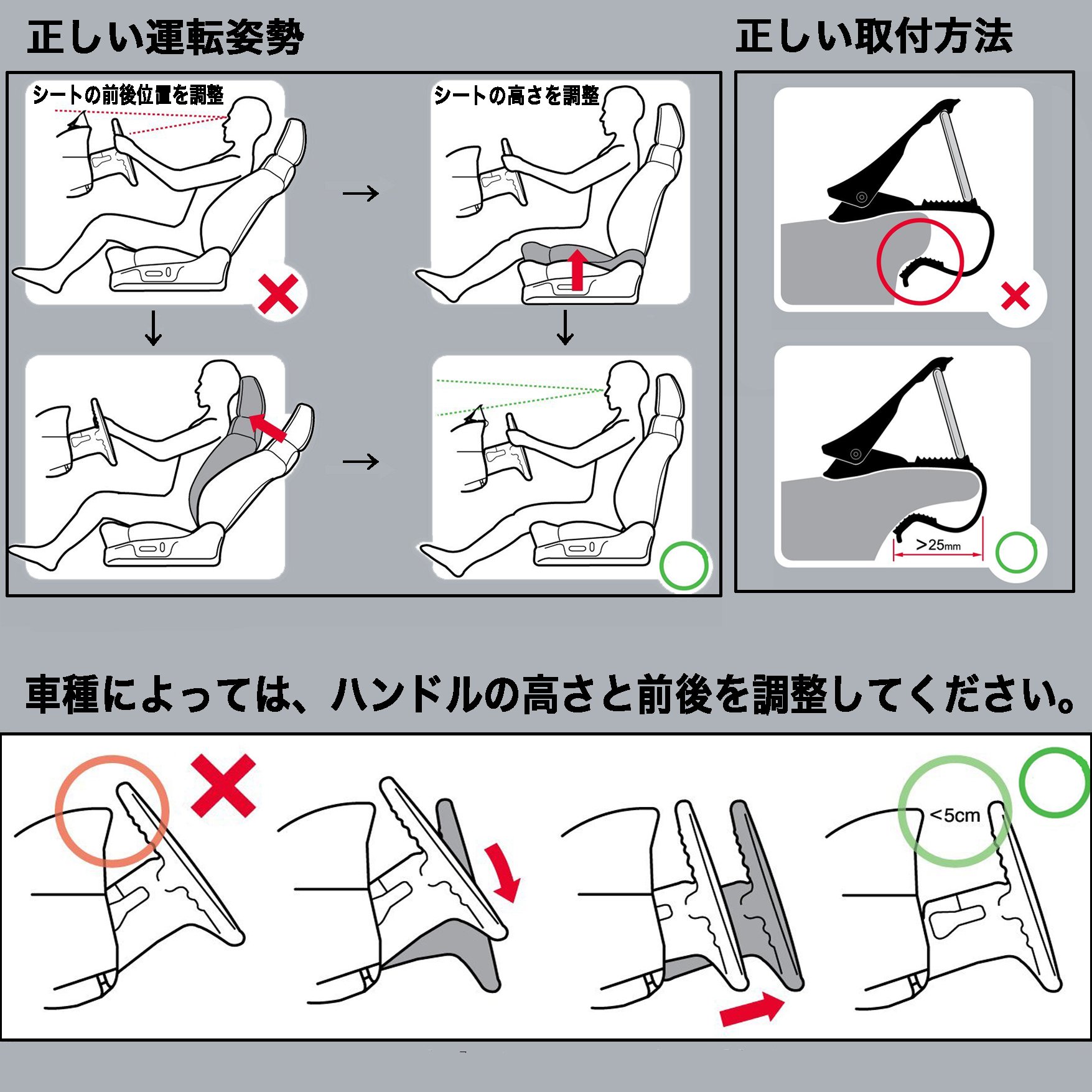 正しい運転姿勢

シートの前後位置を調整

シートの高さを調整

正しい取付方法

>25mm

車種によっては、ハンドルの高さと前後を調整してください。

<5cm