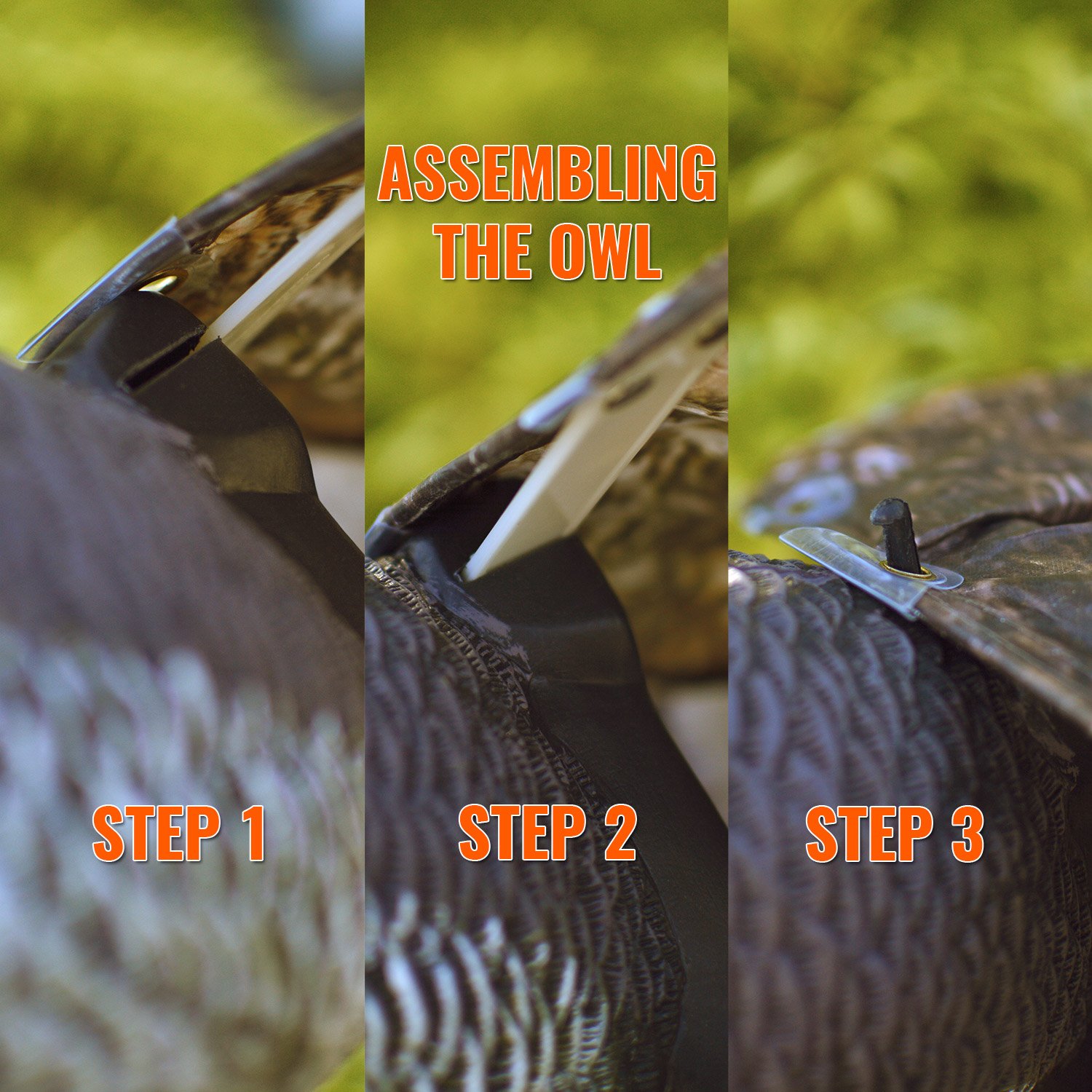 ASSEMBLING THE OWL

STEP 1

STEP 2

STEP 3