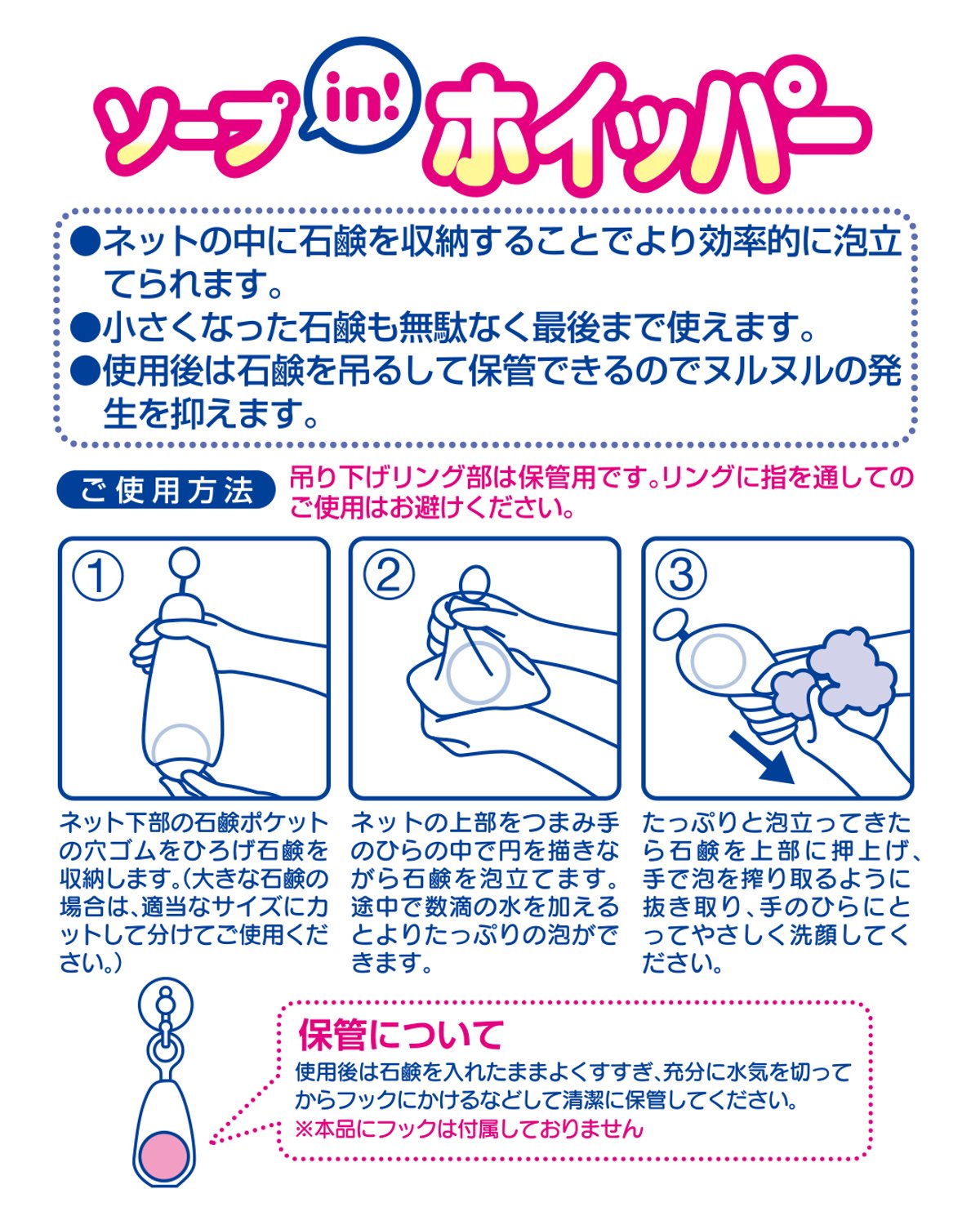 ソープ in! ホイッパー

●ネットの中に石鹸を収納することでより効率的に泡立てられます。
●小さくなった石鹸も無駄なく最後まで使えます。
●使用後は石鹸を吊るして保管できるのでヌルヌルの発生を抑えます。

ご使用方法
吊り下げリング部は保管用です。リングに指を通してのご使用はお避けください。

①
ネット下部の石鹸ポケットの穴ゴムをひろげ石鹸を収納します。(大きな石鹸の場合は、適当なサイズにカットして分けてご使用ください。)

②
ネットの上部をつまみ手のひらの中で円を描きながら石鹸を泡立てます。途中で数滴の水を加えるとよりたっぷりの泡ができます。

③
たっぷりと泡立ってきたら石鹸を上部に押上げ、手で泡を搾り取るように抜き取り、手のひらにとってやさしく洗顔してください。

保管について
使用後は石鹸を入れたままよくすすぎ、充分に水気を切ってからフックにかけるなどして清潔に保管してください。
※本品にフックは付属しておりません